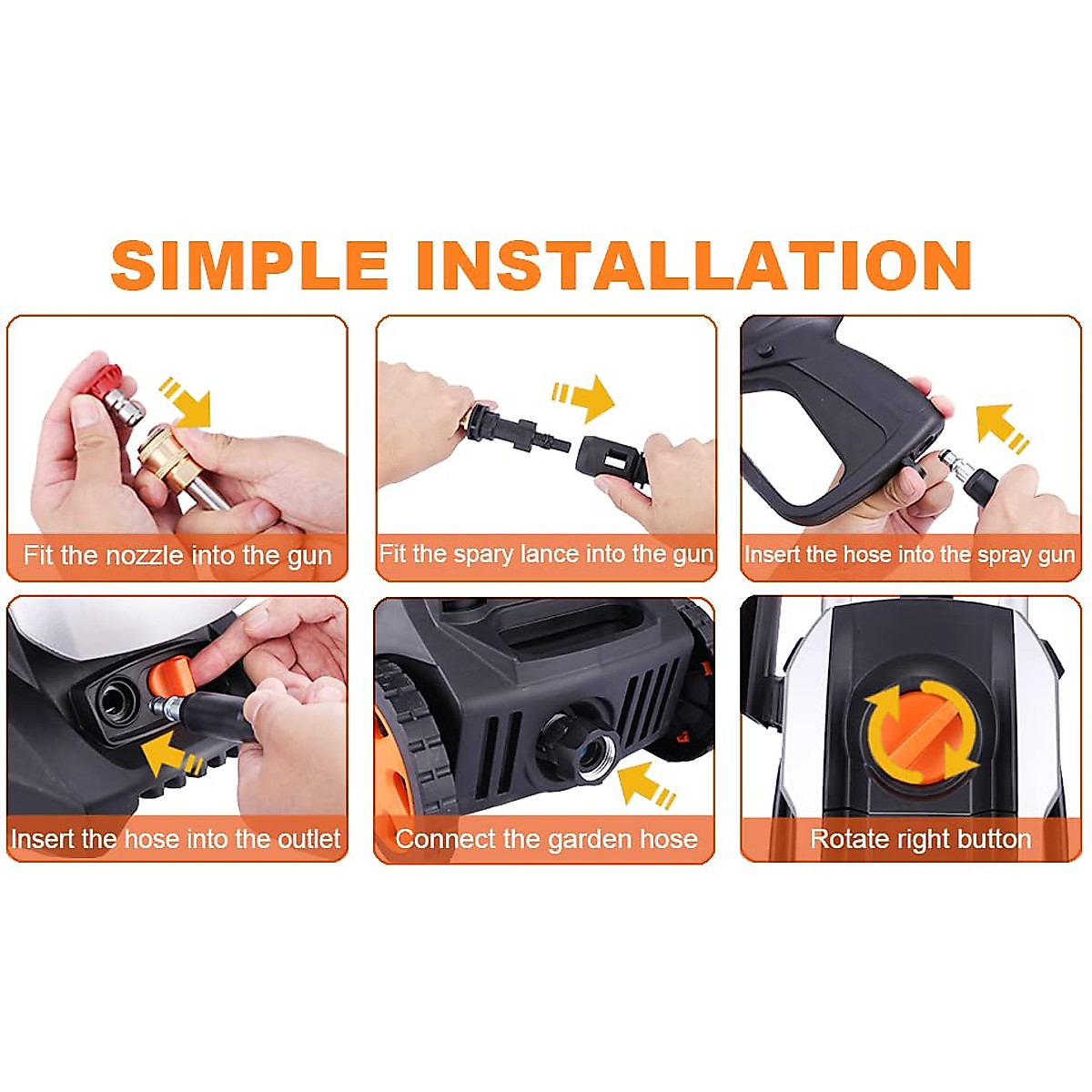 SIMPLE INSTALLATION

Fit the nozzle into the gun

Fit the spary lance into the gun

Insert the hose into the spray gun

Insert the hose into the outlet

Connect the garden hose

Rotate right button