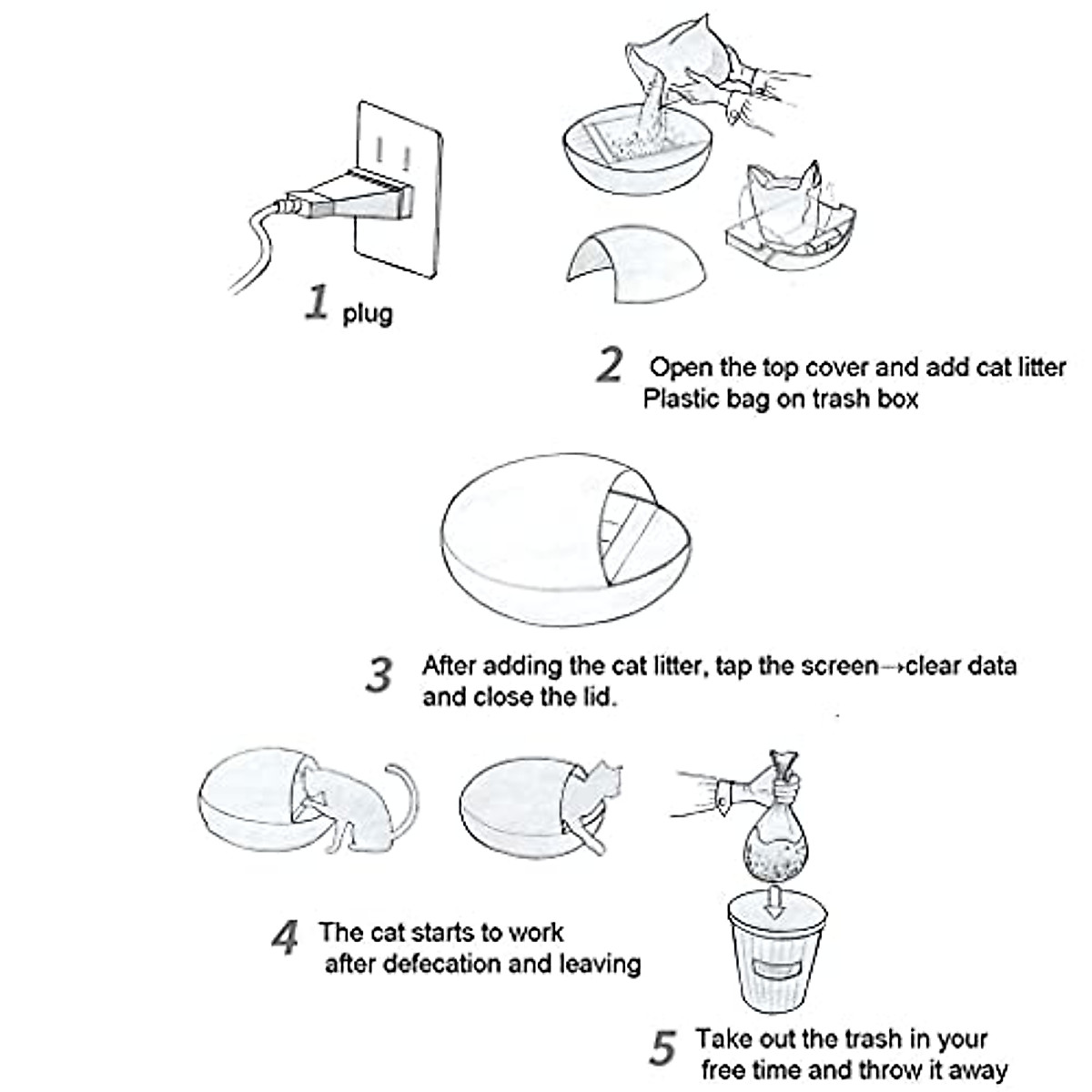 1 plug

2 Open the top cover and add cat litter
Plastic bag on trash box

3 After adding the cat litter, tap the screen→clear data and close the lid.

4 The cat starts to work
after defecation and leaving

5 Take out the trash in your
free time and throw it away