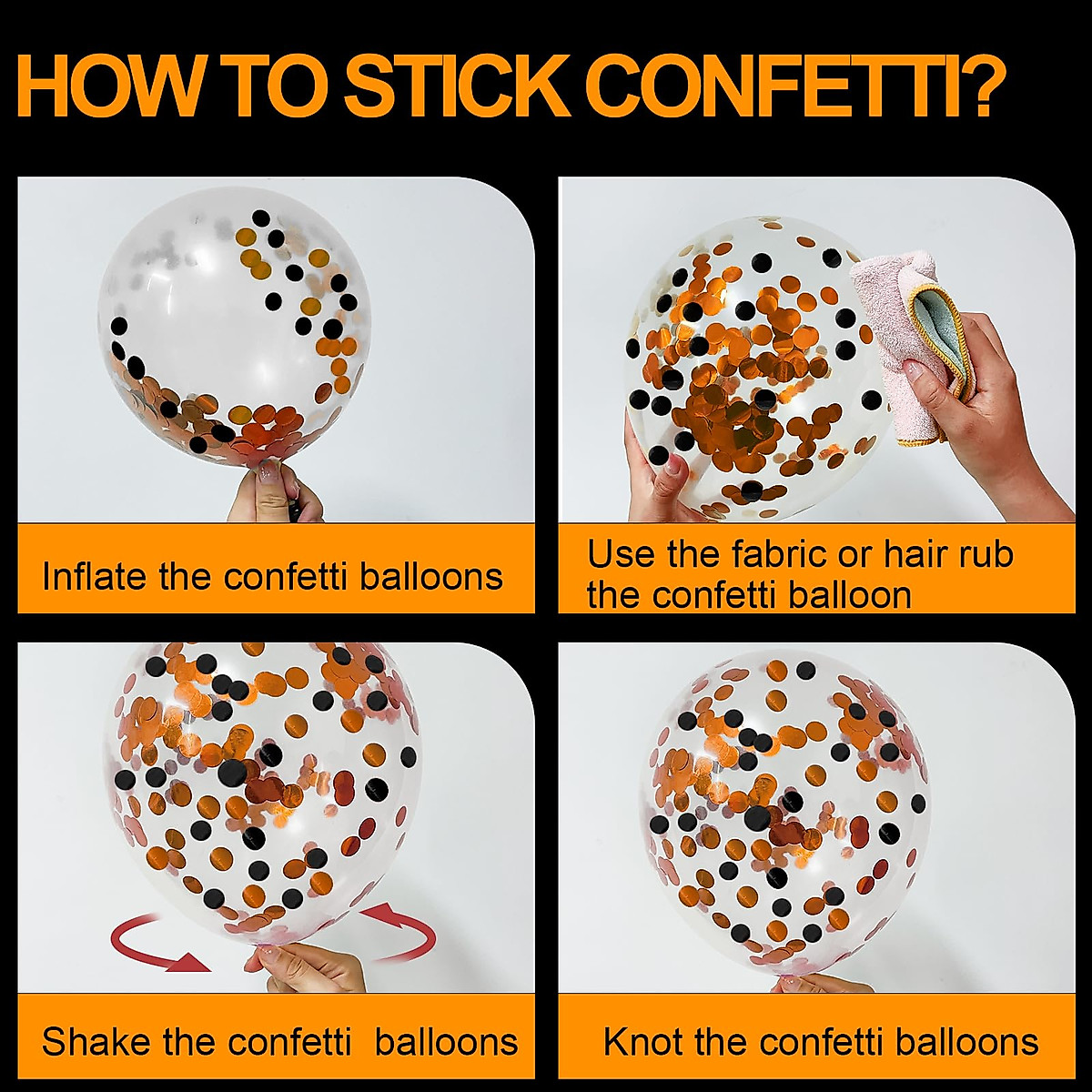 HOW TO STICK CONFETTI?

Inflate the confetti balloons

Use the fabric or hair rub the confetti balloon

Shake the confetti  balloons

Knot the confetti balloons