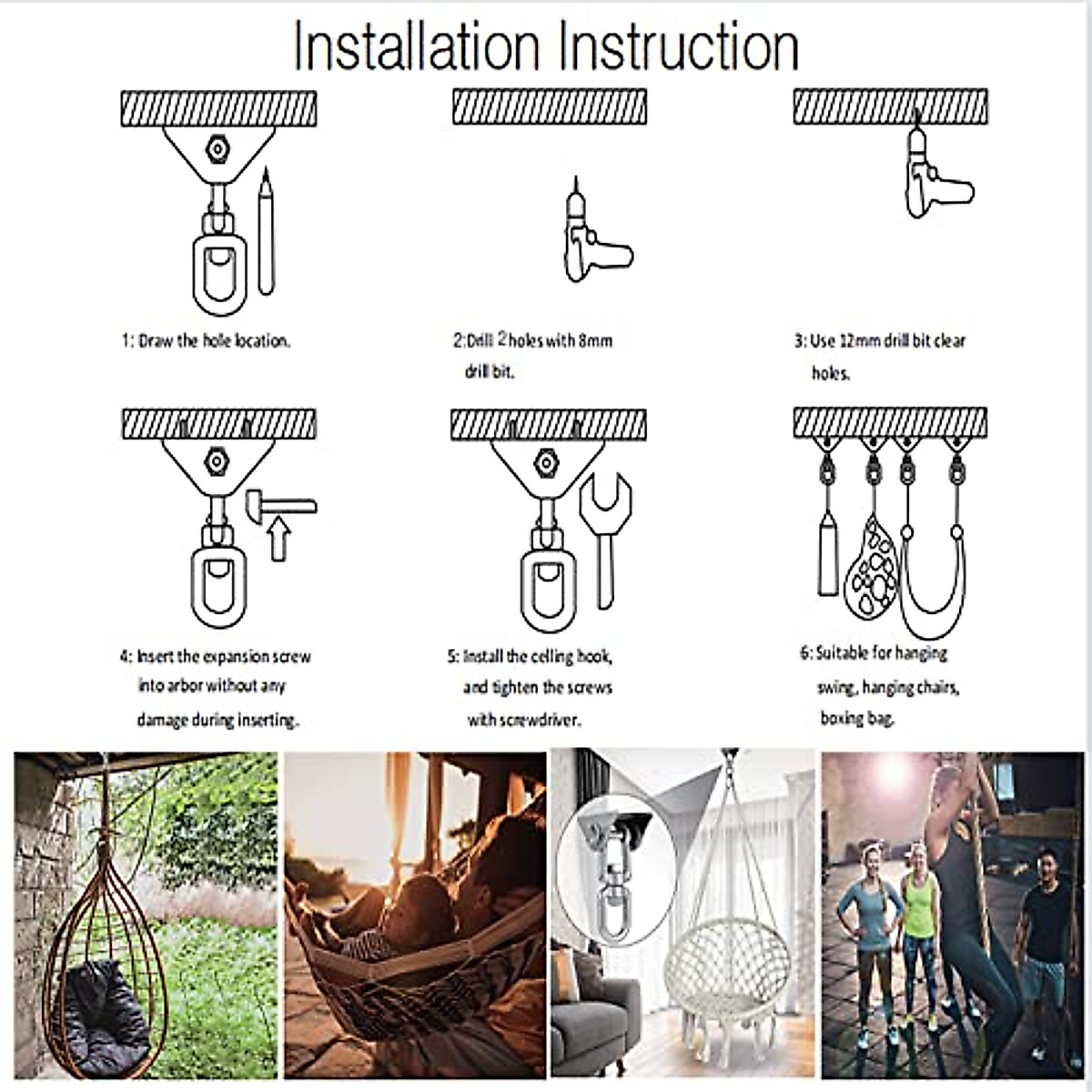 Installation Instruction

1: Draw the hole location.

2:Drill 2 holes with 8mm drill bit.

3: Use 12mm drill bit clear holes.

4: Insert the expansion screw into arbor without any damage during inserting.

5: Install the ceiling hook, and tighten the screws with screwdriver.

6: Suitable for hanging swing, hanging chairs, boxing bag.