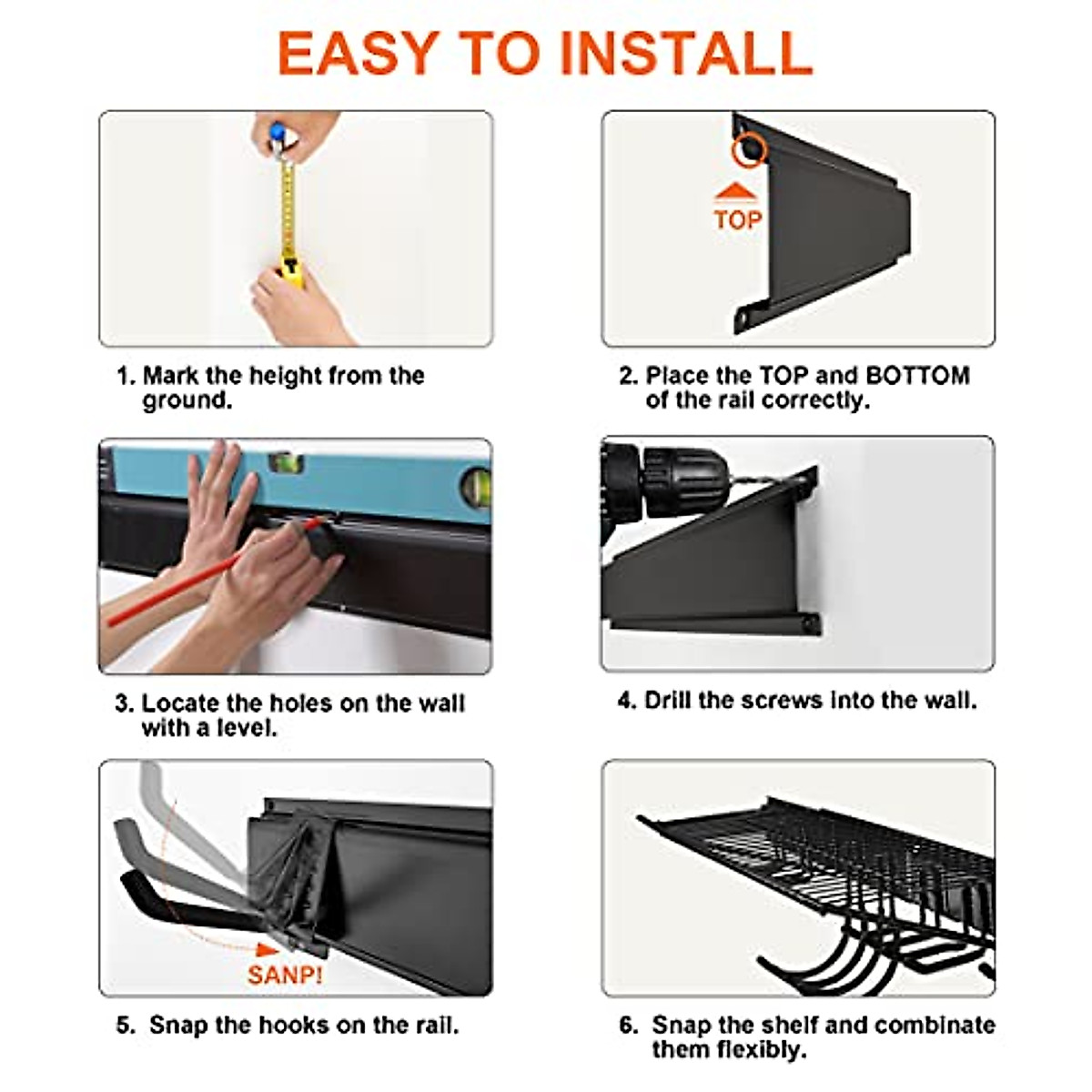 EASY TO INSTALL

1. Mark the height from the ground.

TOP

2. Place the TOP and BOTTOM of the rail correctly.

3. Locate the holes on the wall with a level.

4. Drill the screws into the wall.

SANP!

5. Snap the hooks on the rail.

6. Snap the shelf and combinate them flexibly.