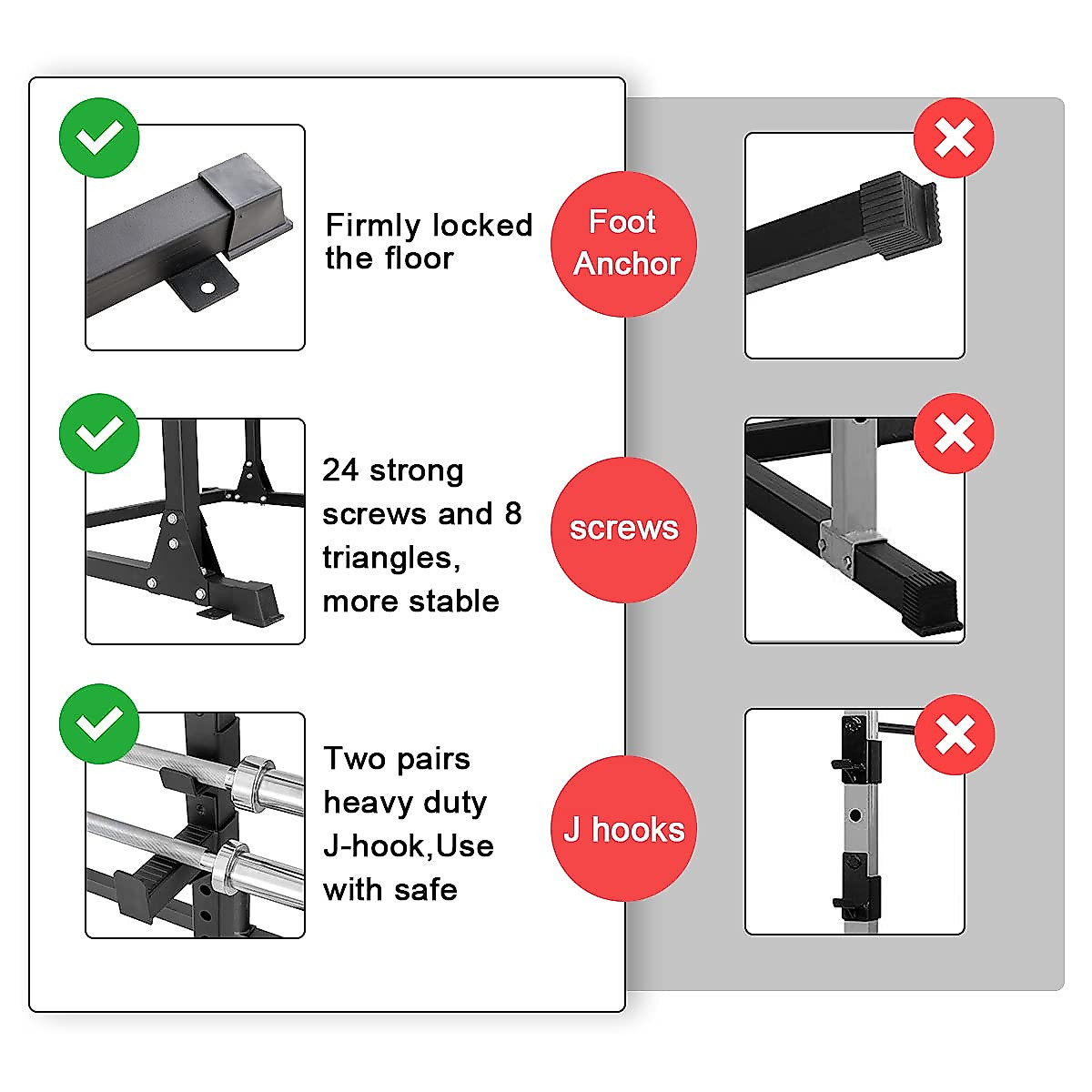 Firmly locked the floor

Foot Anchor

24 strong screws and 8 triangles, more stable

screws

Two pairs heavy duty J-hook,Use with safe

J hooks