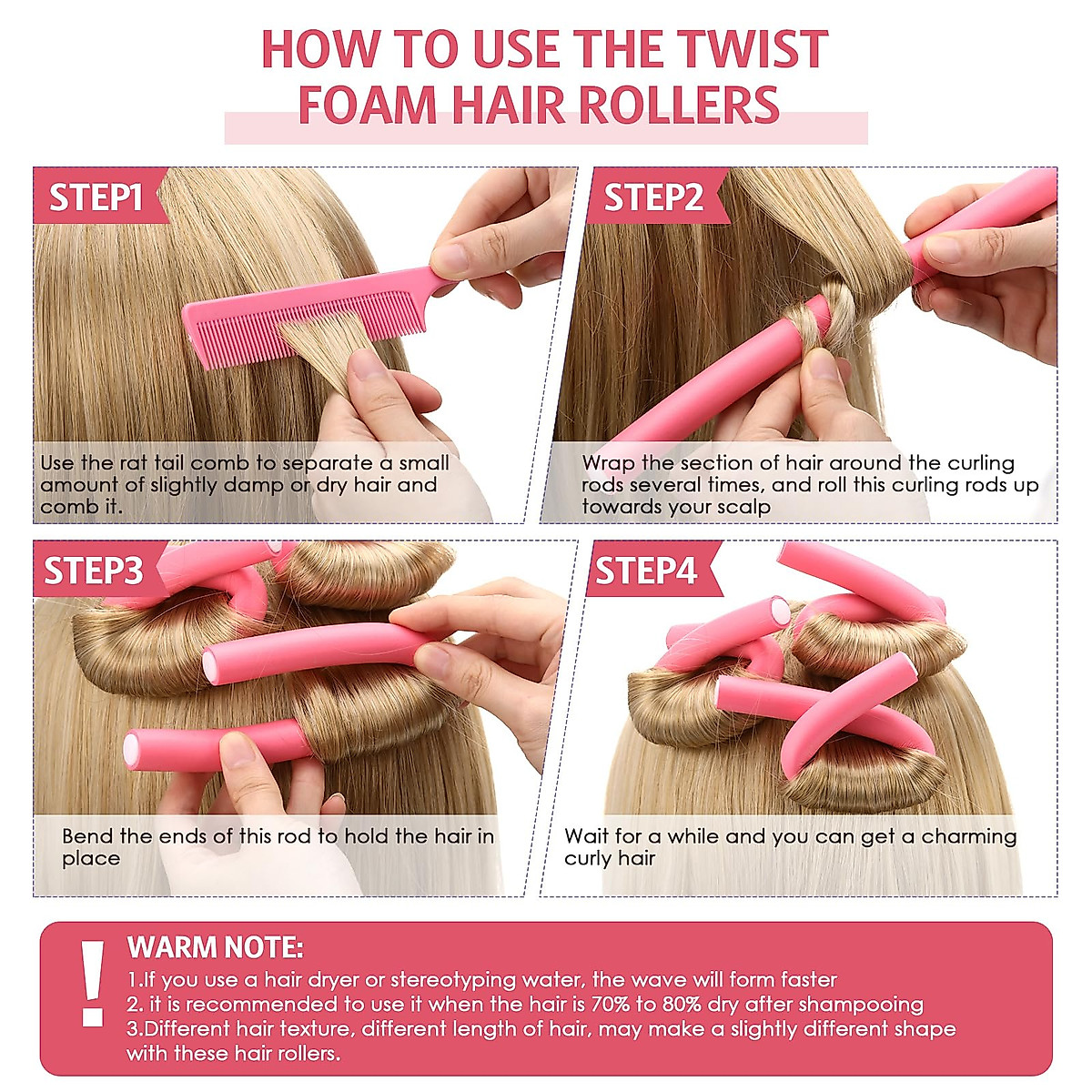 HOW TO USE THE TWIST FOAM HAIR ROLLERS

STEP1

Use the rat tail comb to separate a small amount of slightly damp or dry hair and comb it.

STEP2

Wrap the section of hair around the curling rods several times, and roll this curling rods up towards your scalp

STEP3

Bend the ends of this rod to hold the hair in place

STEP4

Wait for a while and you can get a charming curly hair

!

WARM NOTE:

1.If you use a hair dryer or stereotyping water, the wave will form faster
2. it is recommended to use it when the hair is 70% to 80% dry after shampooing
3.Different hair texture, different length of hair, may make a slightly different shape with these hair rollers.