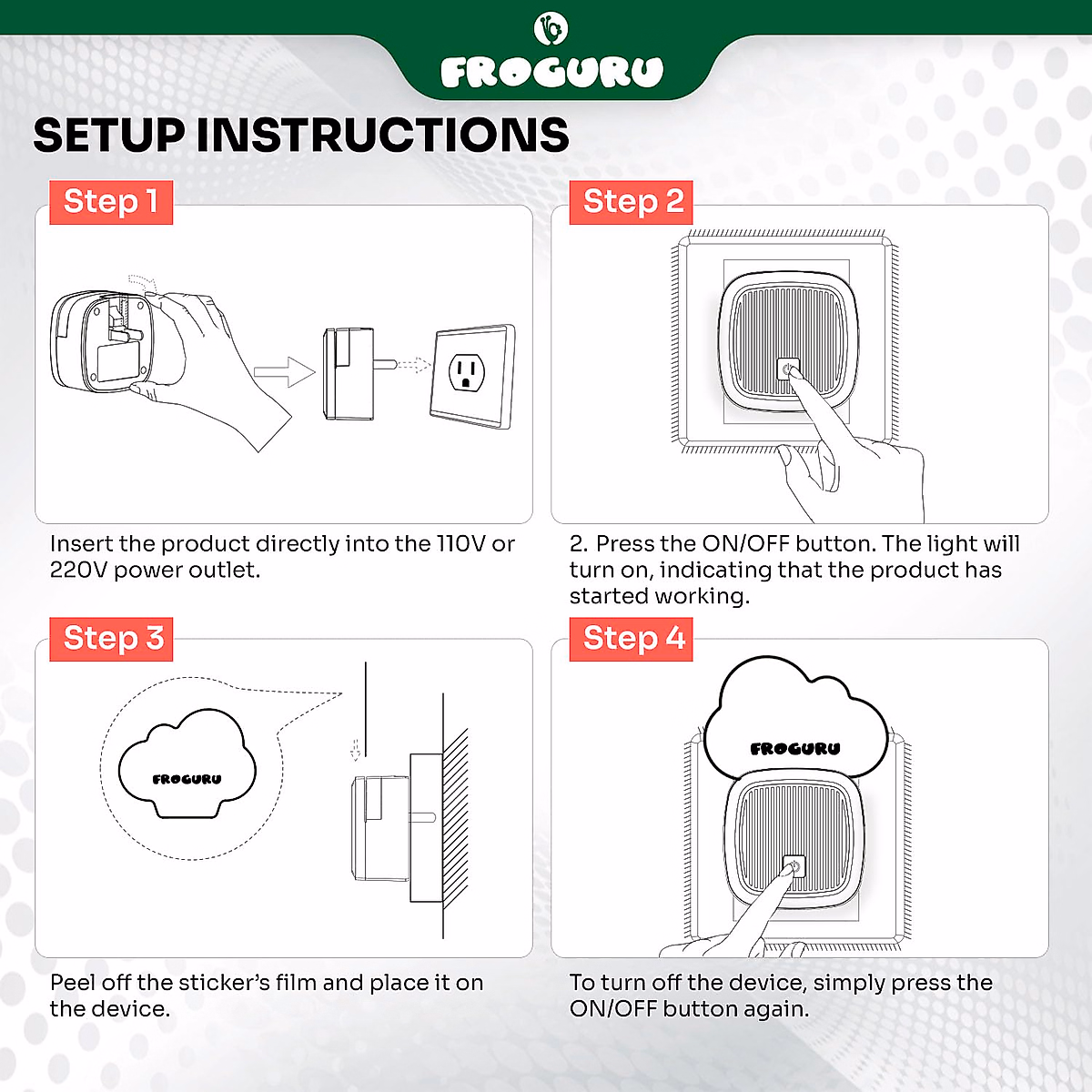 FROGURU

SETUP INSTRUCTIONS

Step 1

Insert the product directly into the 110V or 220V power outlet.

Step 2

2. Press the ON/OFF button. The light will turn on, indicating that the product has started working.

Step 3

FROGURU

Peel off the sticker's film and place it on the device.

Step 4

FROGURU

To turn off the device, simply press the ON/OFF button again.