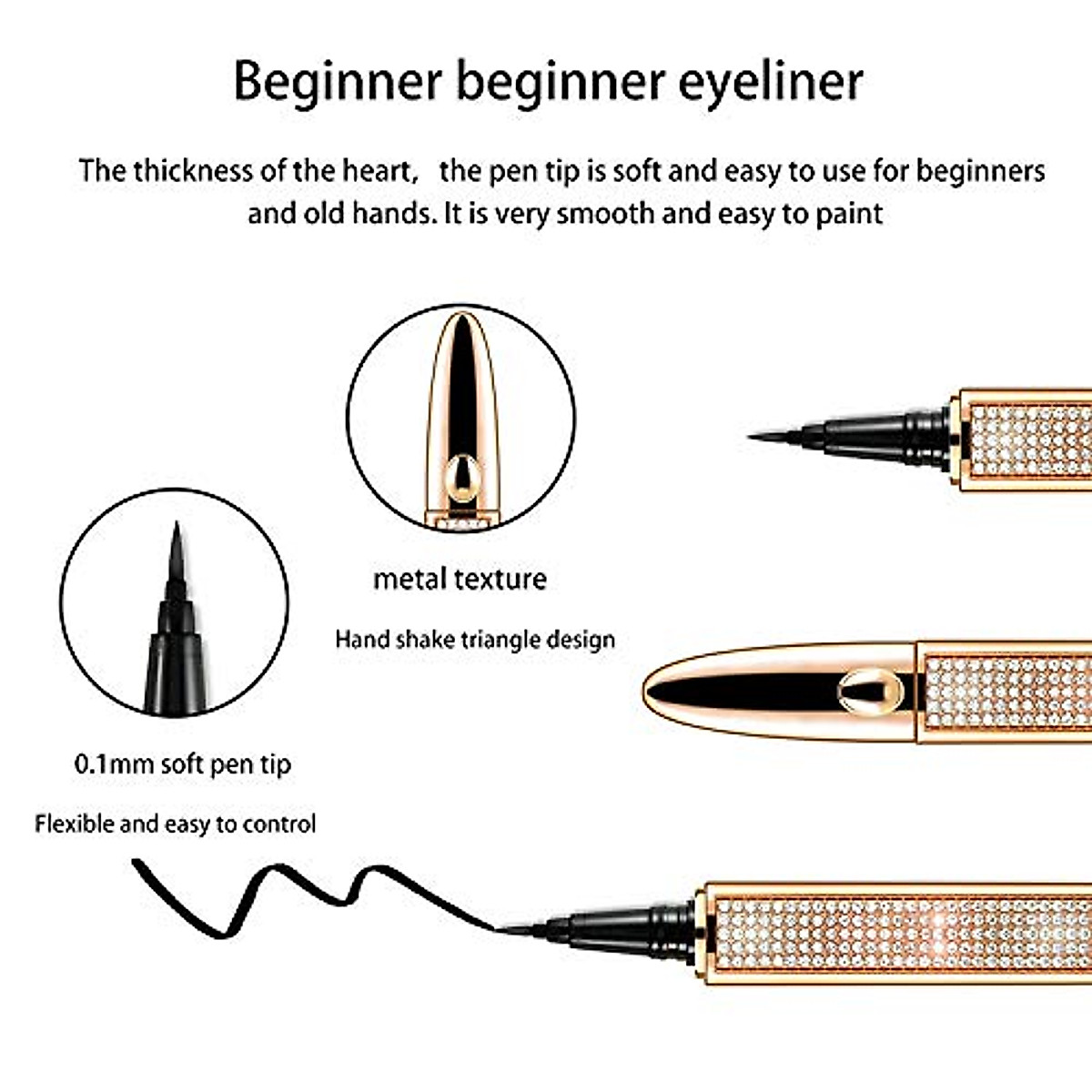 Beginner beginner eyeliner

The thickness of the heart, the pen tip is soft and easy to use for beginners and old hands. It is very smooth and easy to paint

metal texture

Hand shake triangle design

0.1mm soft pen tip

Flexible and easy to control