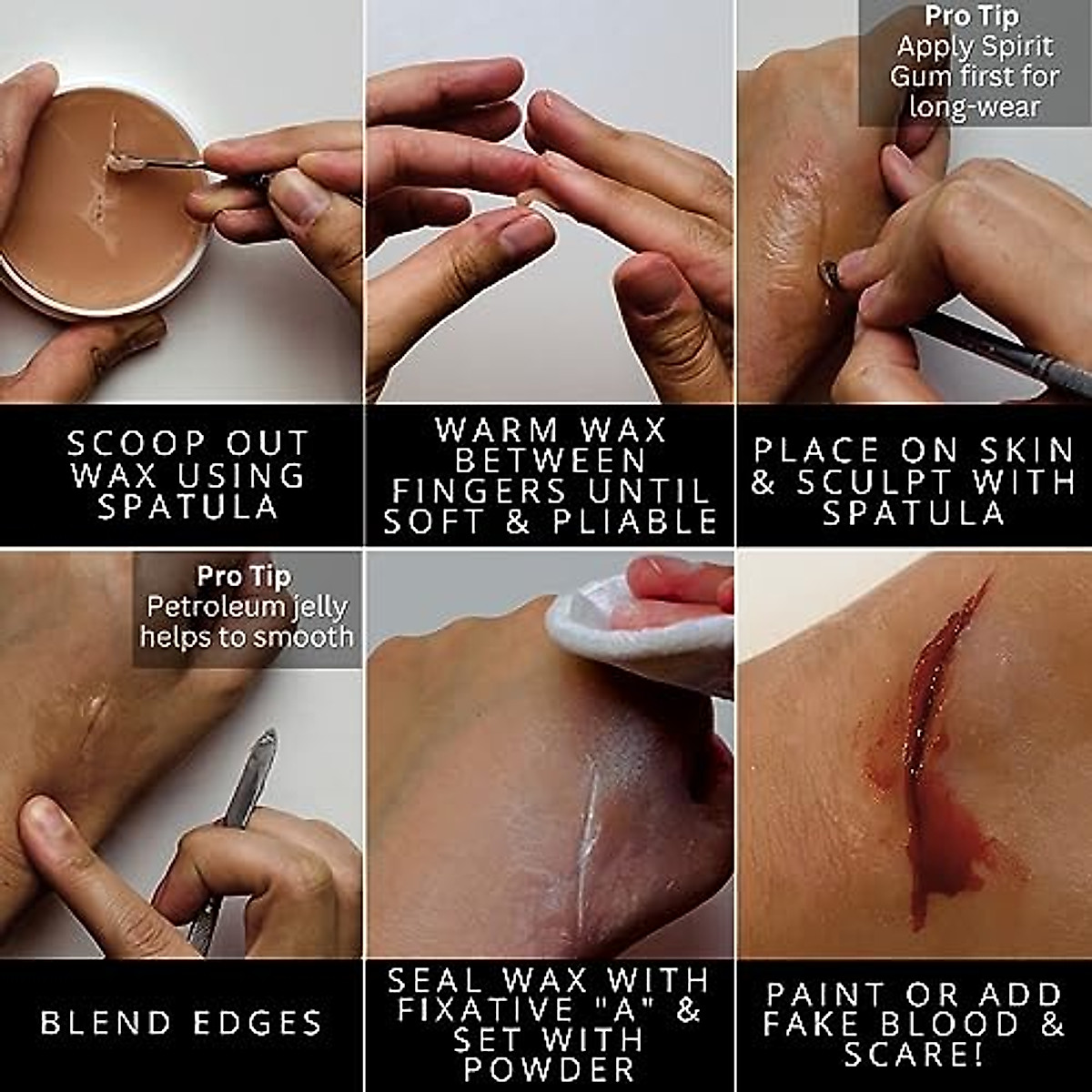 SCOOP OUT WAX USING SPATULA

WARM WAX BETWEEN FINGERS UNTIL SOFT & PLIABLE

Pro Tip
Apply Spirit Gum first for long-wear

PLACE ON SKIN & SCULPT WITH SPATULA

Pro Tip
Petroleum jelly helps to smooth

BLEND EDGES

SEAL WAX WITH FIXATIVE "A" & SET WITH POWDER

PAINT OR ADD FAKE BLOOD & SCARE!