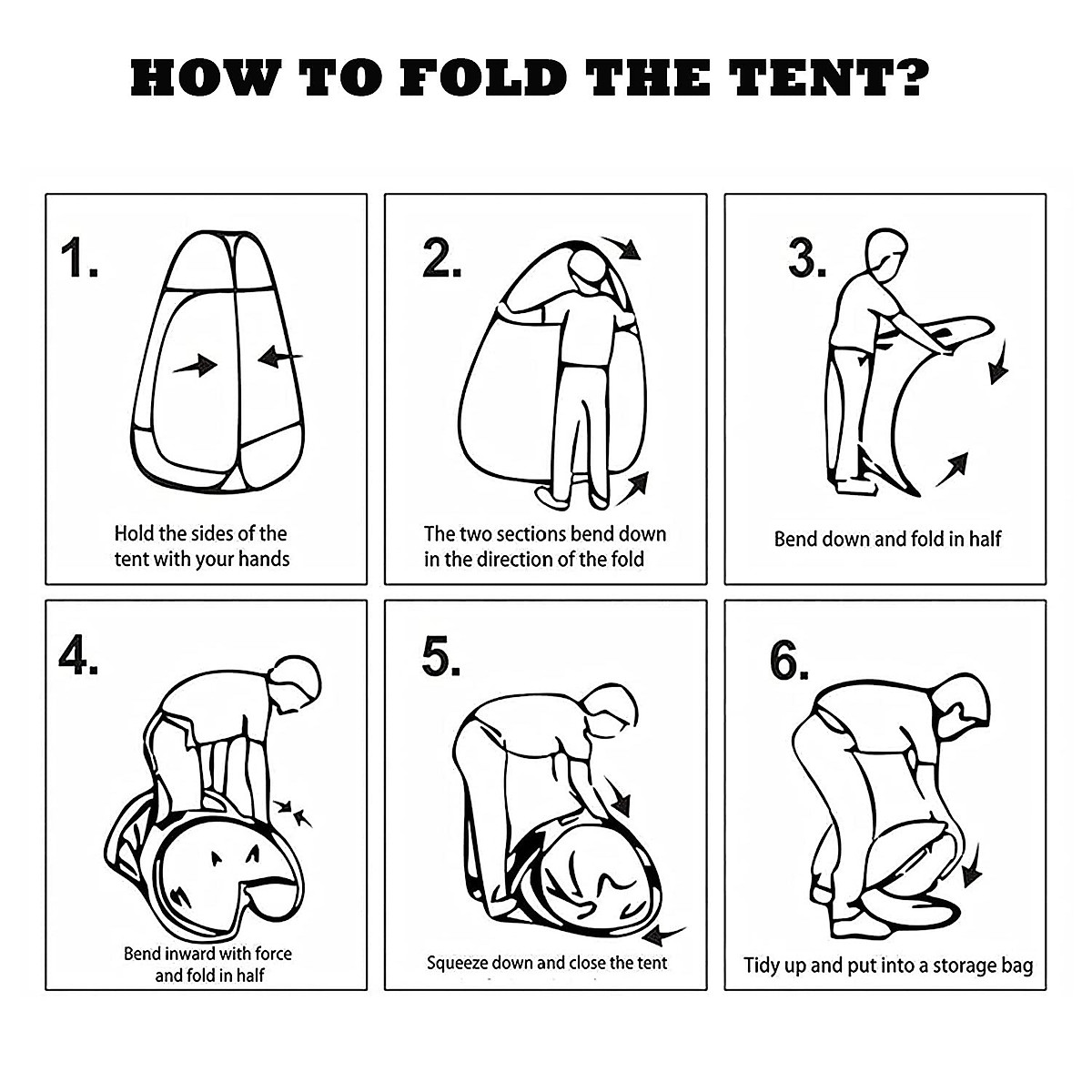 HOW TO FOLD THE TENT?

1.

Hold the sides of the tent with your hands

2.

The two sections bend down in the direction of the fold

3.

Bend down and fold in half

4.

Bend inward with force and fold in half

5.

Squeeze down and close the tent

6.

Tidy up and put into a storage bag