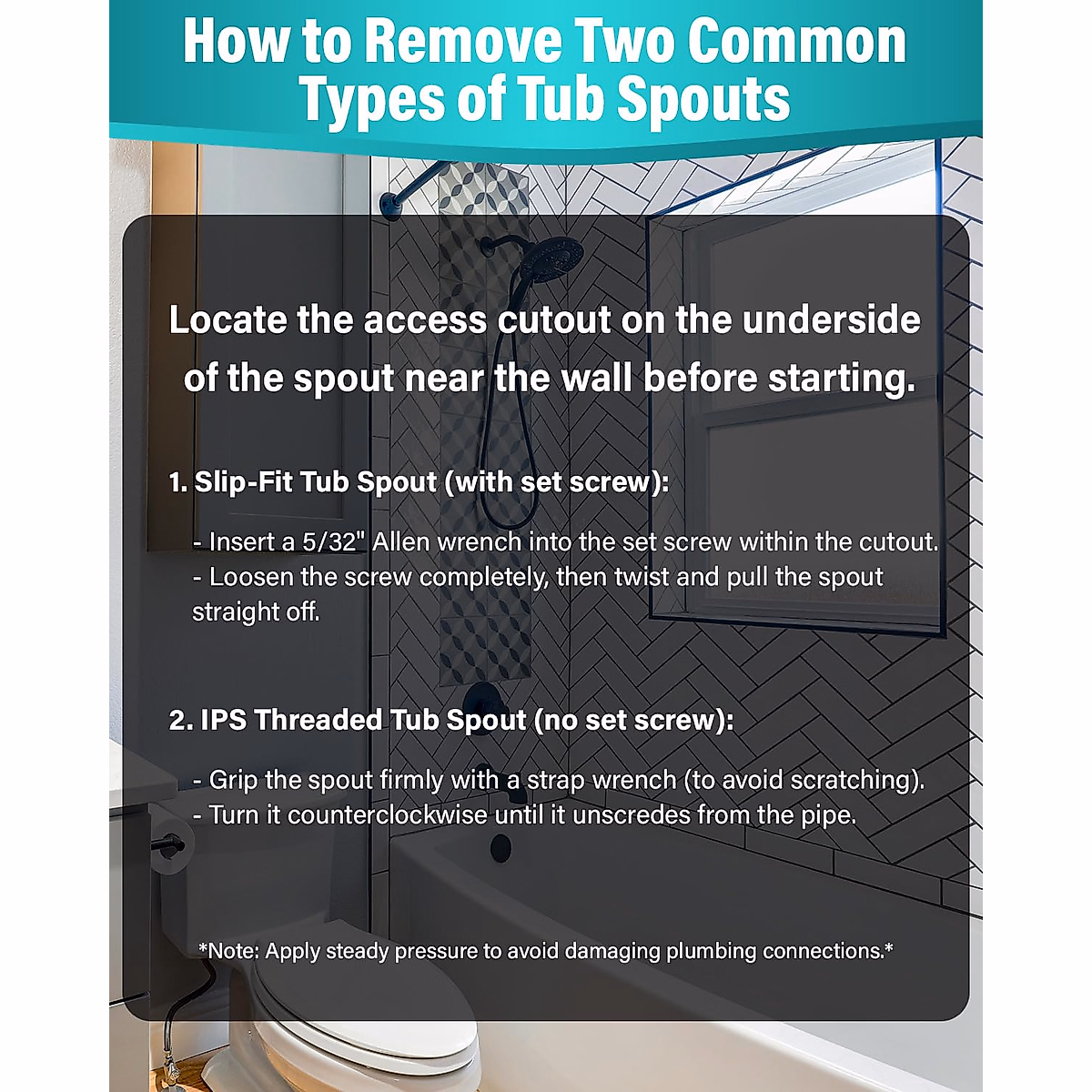 How to Remove Two Common Types of Tub Spouts

Locate the access cutout on the underside of the spout near the wall before starting.

1. Slip-Fit Tub Spout (with set screw):

- Insert a 5/32" Allen wrench into the set screw within the cutout.
- Loosen the screw completely, then twist and pull the spout straight off.

2. IPS Threaded Tub Spout (no set screw):

- Grip the spout firmly with a strap wrench (to avoid scratching).
- Turn it counterclockwise until it unscredes from the pipe.

*Note: Apply steady pressure to avoid damaging plumbing connections.*