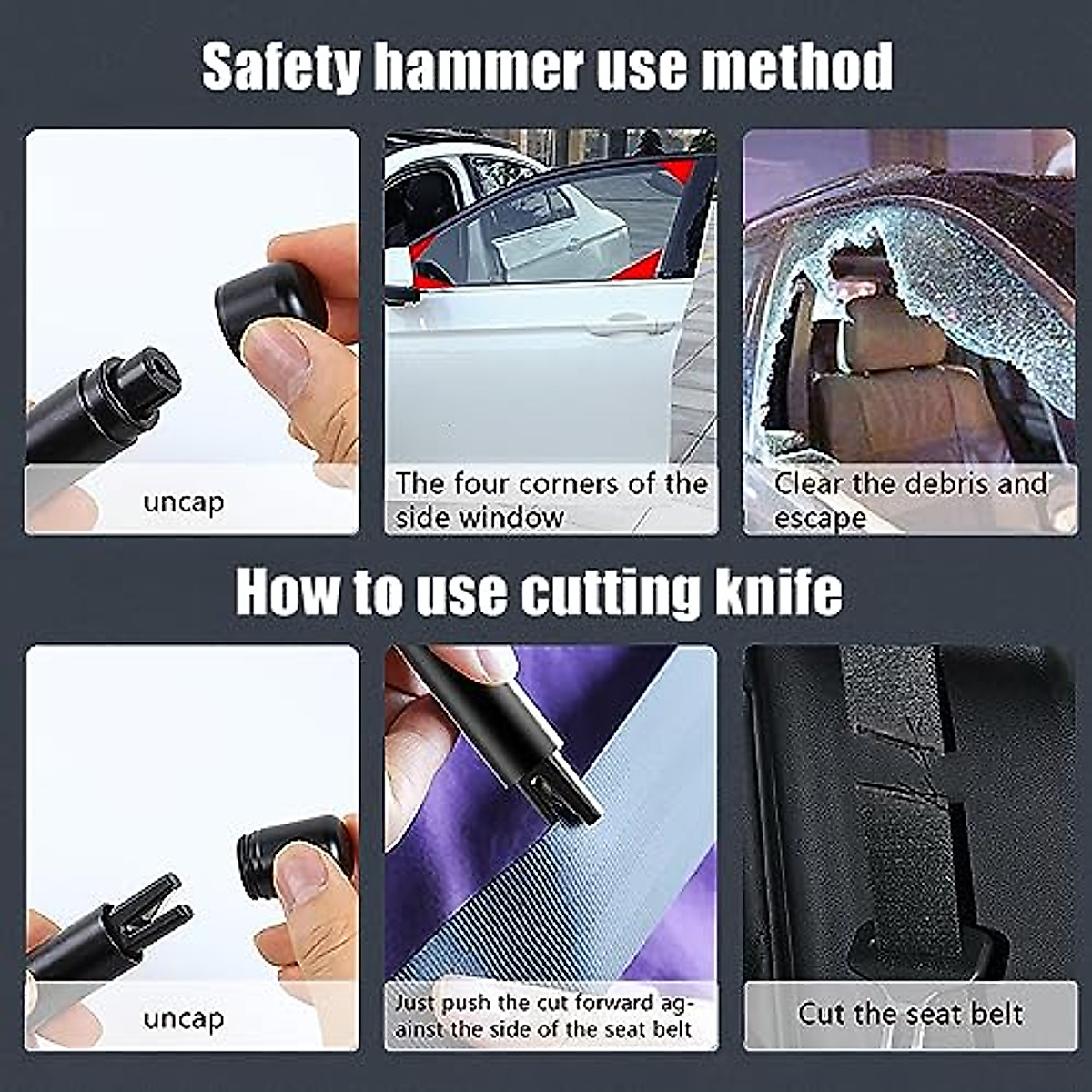 Safety hammer use method

uncap

The four corners of the side window

Clear the debris and escape

How to use cutting knife

uncap

Just push the cut forward against the side of the seat belt

Cut the seat belt