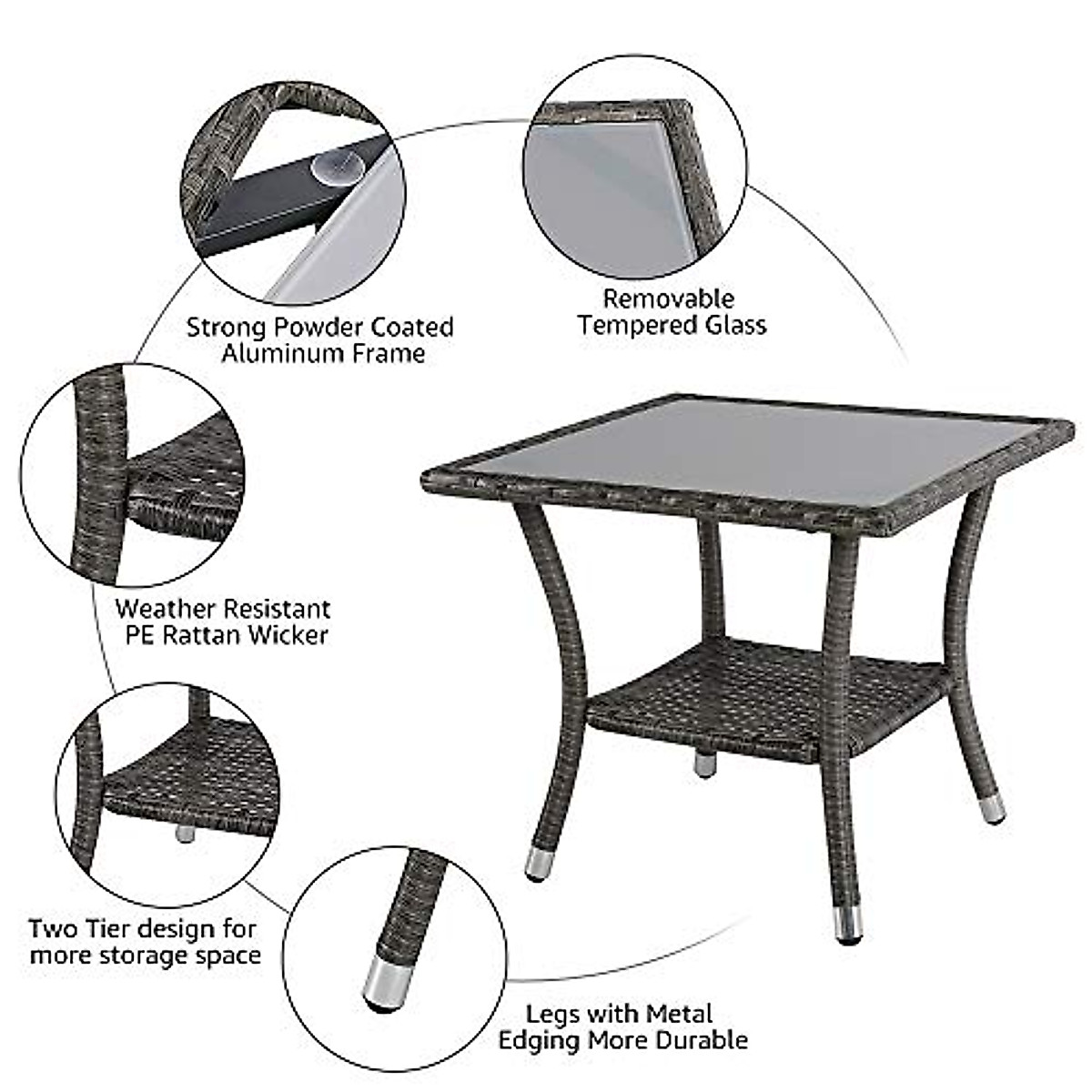 Strong Powder Coated Aluminum Frame

Removable Tempered Glass

Weather Resistant PE Rattan Wicker

Two Tier design for more storage space

Legs with Metal Edging More Durable