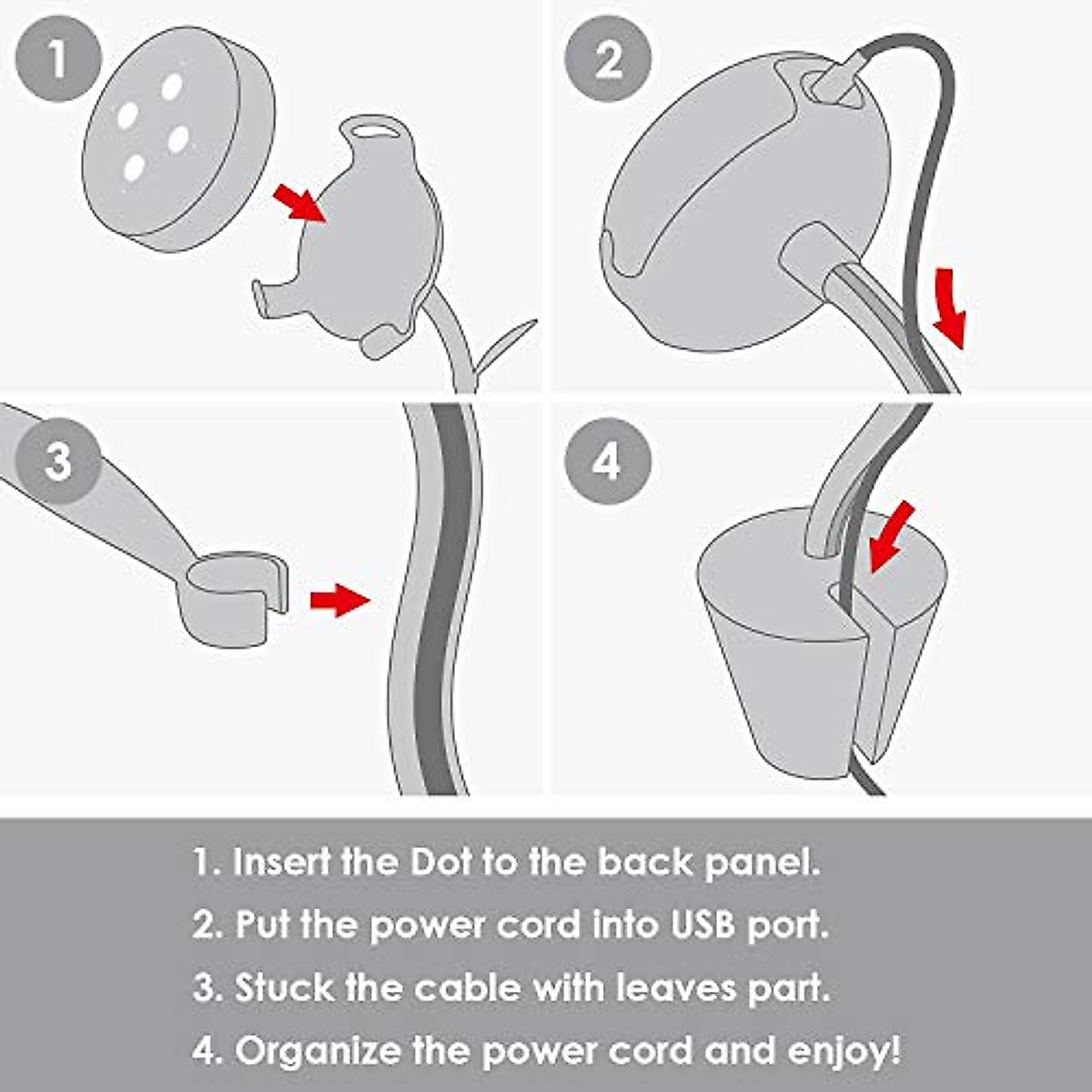 1

2

3

4

1. Insert the Dot to the back panel.
2. Put the power cord into USB port.
3. Stuck the cable with leaves part.
4. Organize the power cord and enjoy!