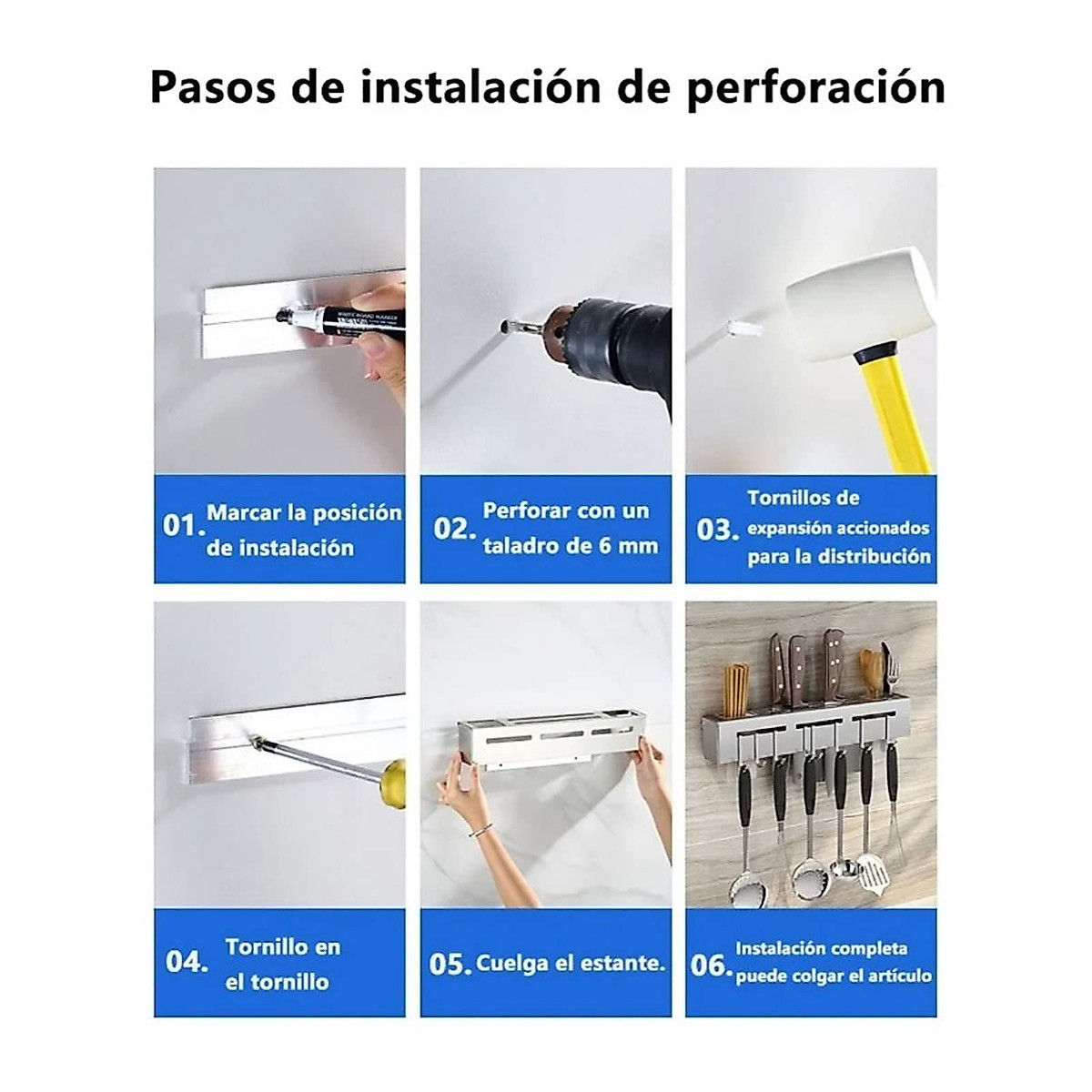 Pasos de instalación de perforación

WHITE BOARD MARKER

01. Marcar la posición de instalación

02. Perforar con un taladro de 6 mm

03. Tornillos de expansión accionados para la distribución

04. Tornillo en el tornillo

05. Cuelga el estante.

06. Instalación completa puede colgar el artículo