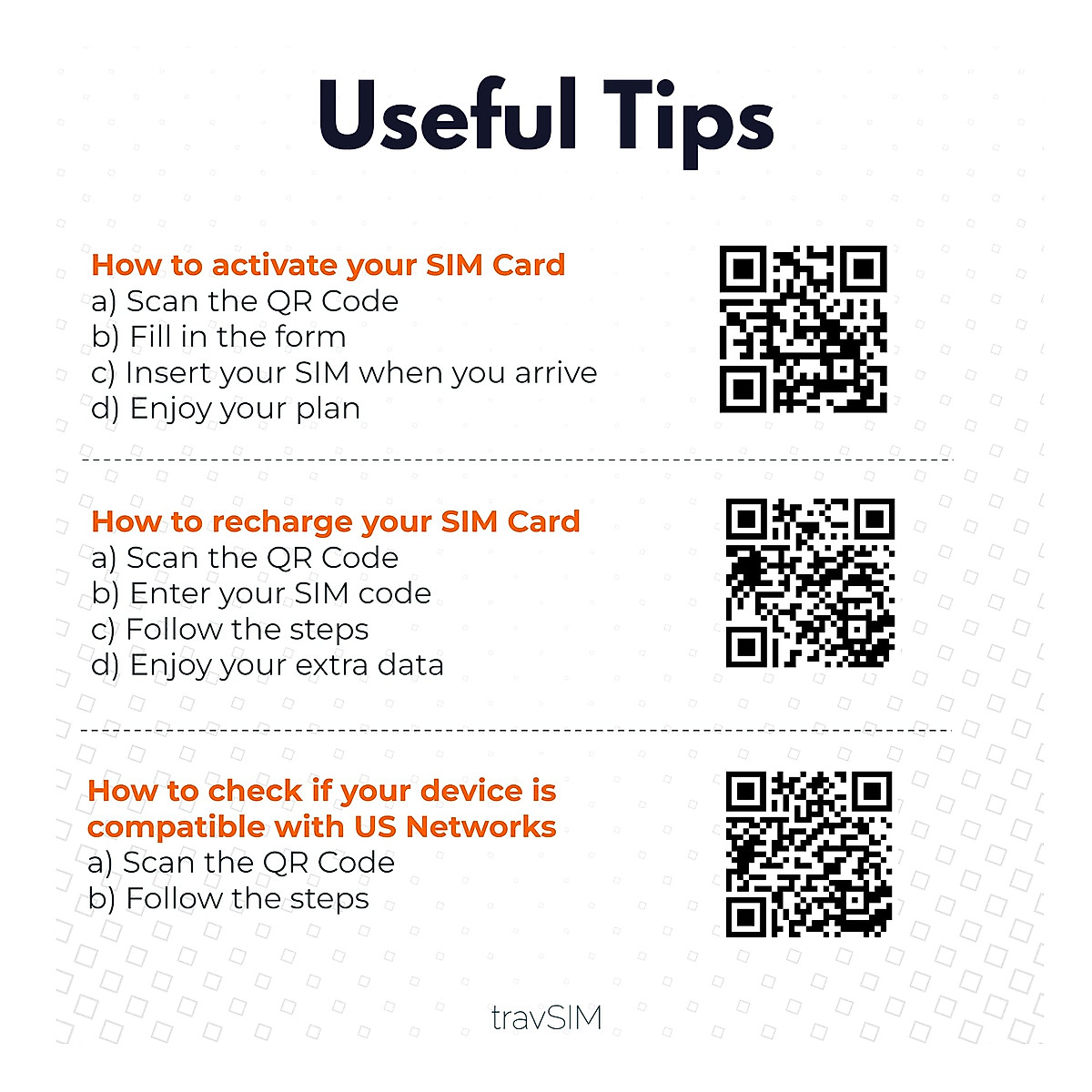 Useful Tips

How to activate your SIM Card
a) Scan the QR Code
b) Fill in the form
c) Insert your SIM when you arrive
d) Enjoy your plan

How to recharge your SIM Card
a) Scan the QR Code
b) Enter your SIM code
c) Follow the steps
d) Enjoy your extra data

How to check if your device is compatible with US Networks
a) Scan the QR Code
b) Follow the steps

travSIM