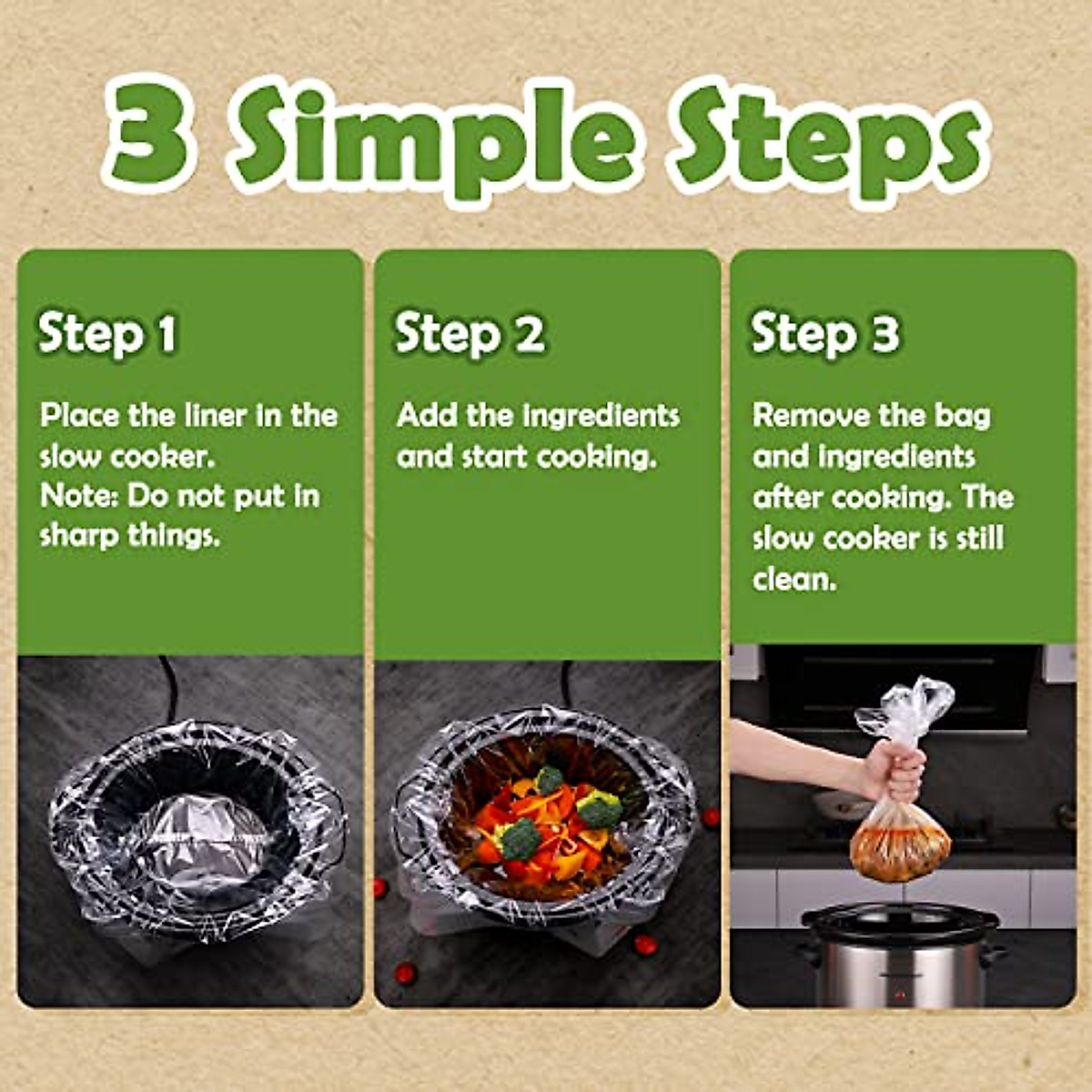 3 Simple Steps

Step 1

Place the liner in the slow cooker.
Note: Do not put in sharp things.

Step 2

Add the ingredients and start cooking.

Step 3

Remove the bag and ingredients after cooking. The slow cooker is still clean.