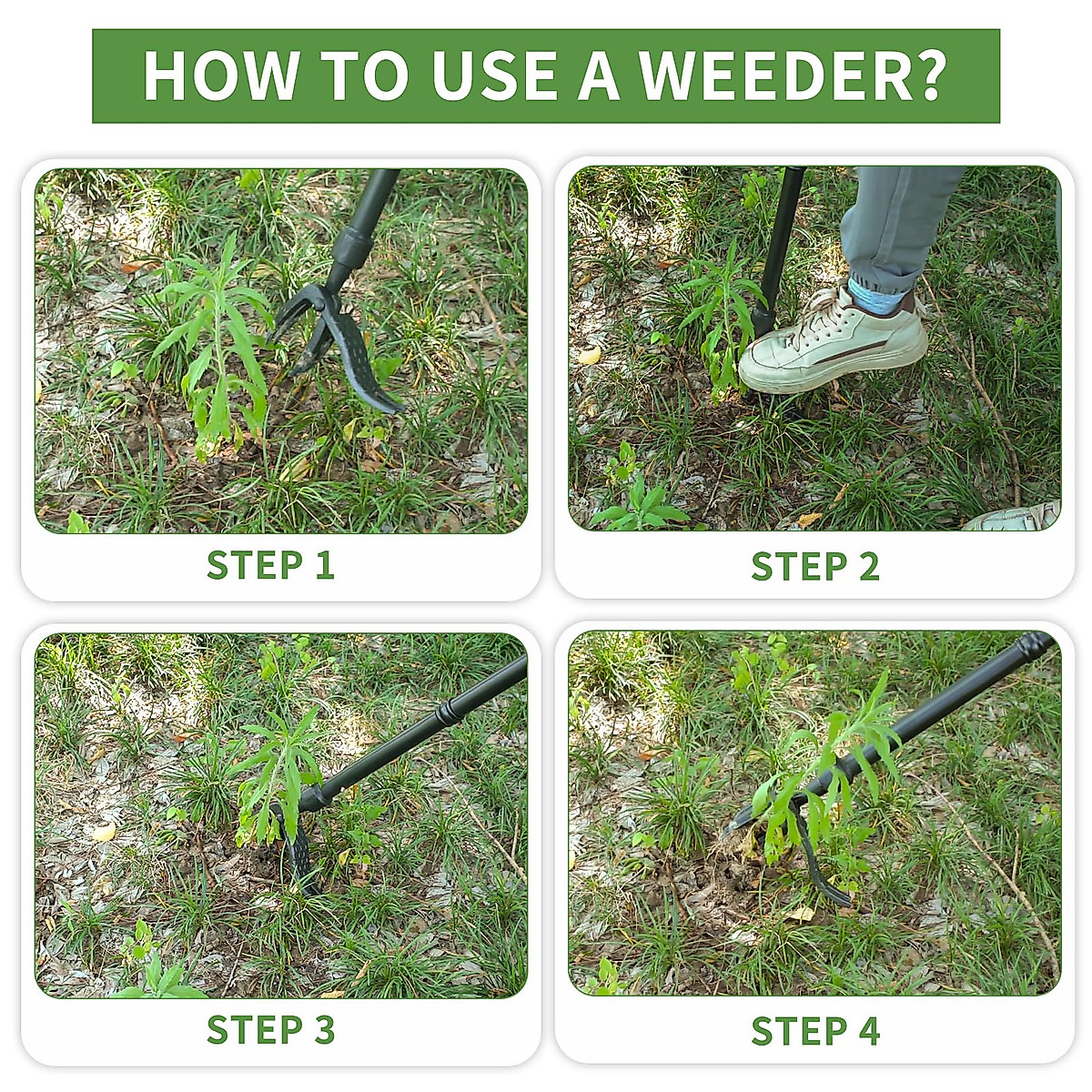 HOW TO USE A WEEDER?

STEP 1

STEP 2

STEP 3

STEP 4