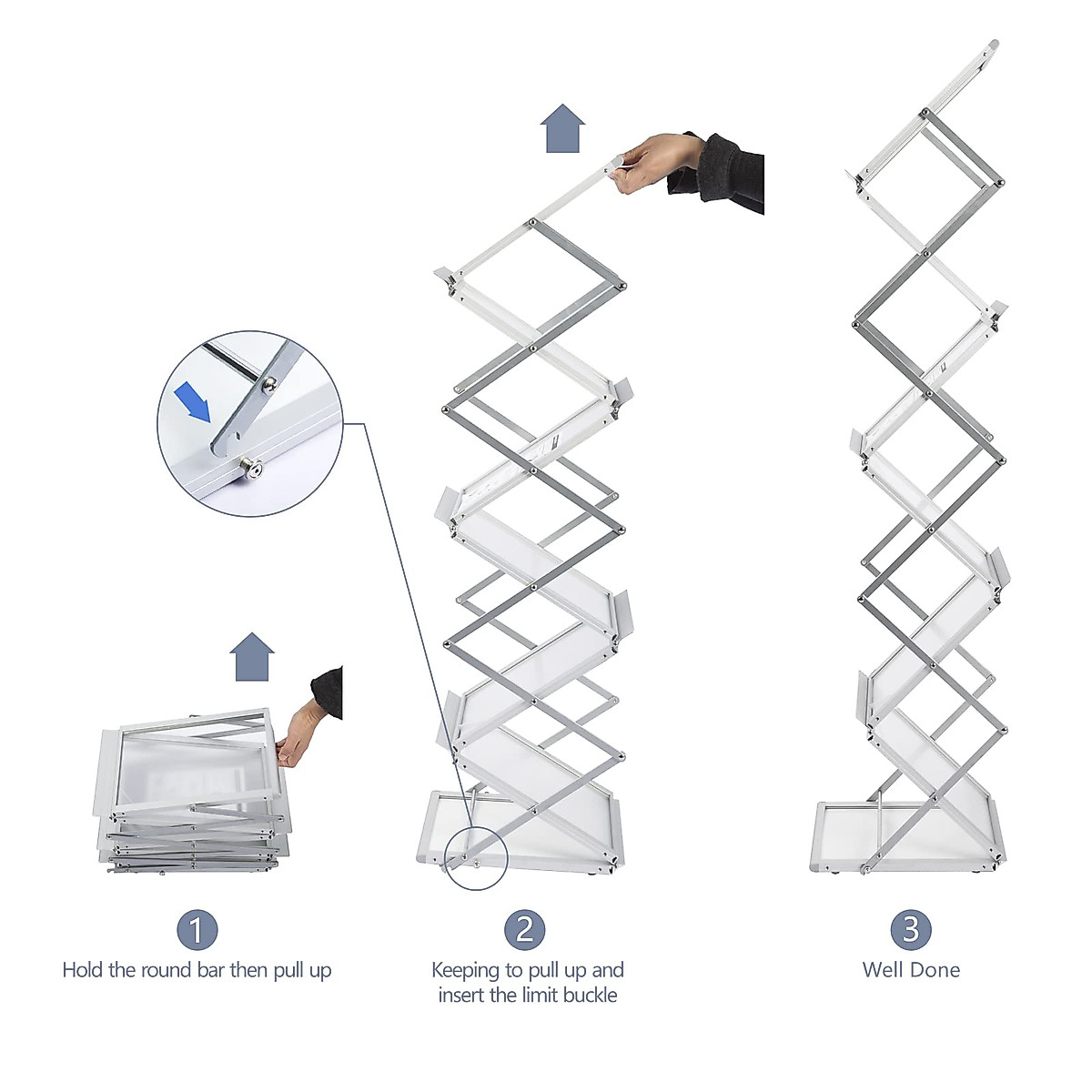 1
Hold the round bar then pull up

2
Keeping to pull up and insert the limit buckle

3
Well Done