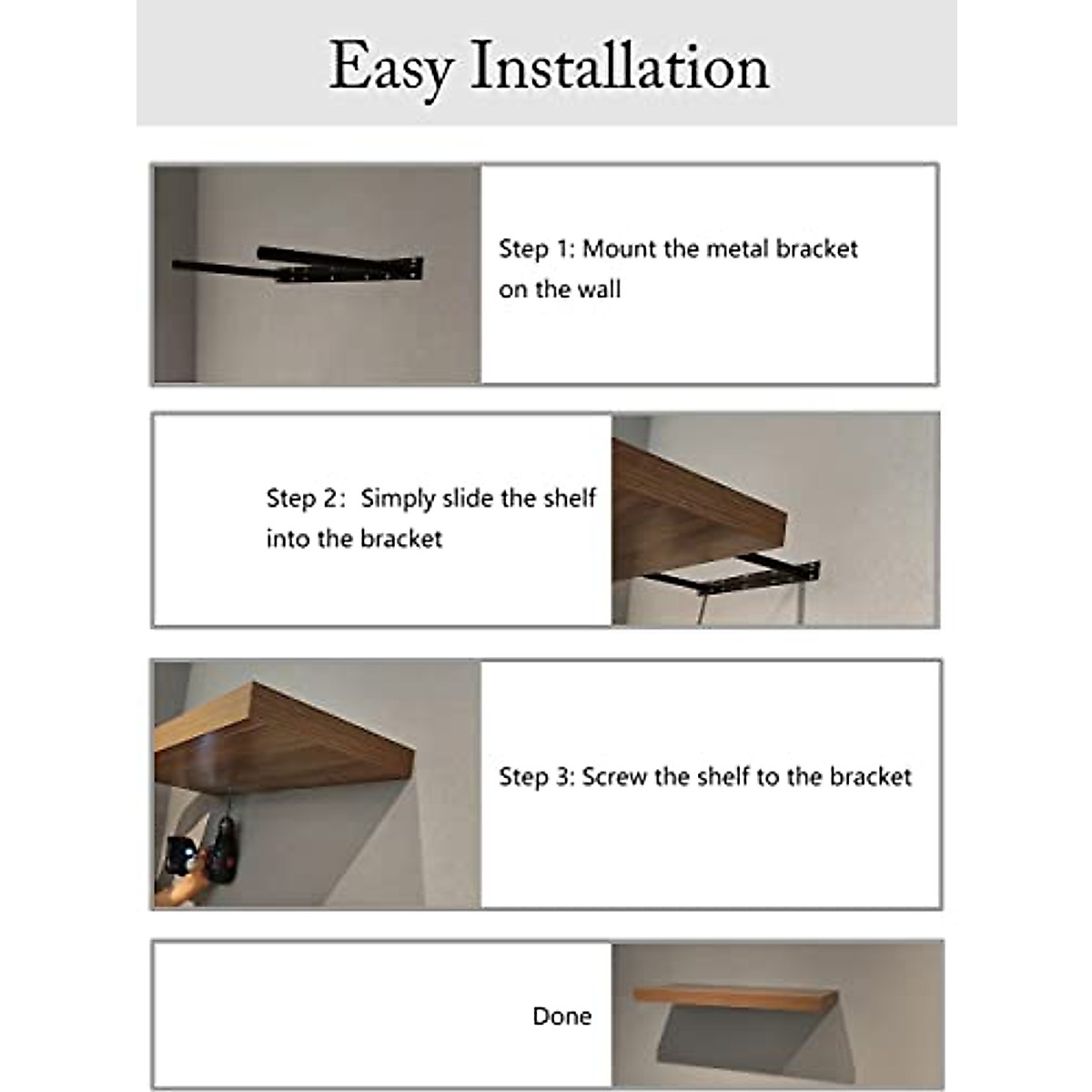 Easy Installation

Step 1: Mount the metal bracket on the wall

Step 2: Simply slide the shelf into the bracket

Step 3: Screw the shelf to the bracket

Done