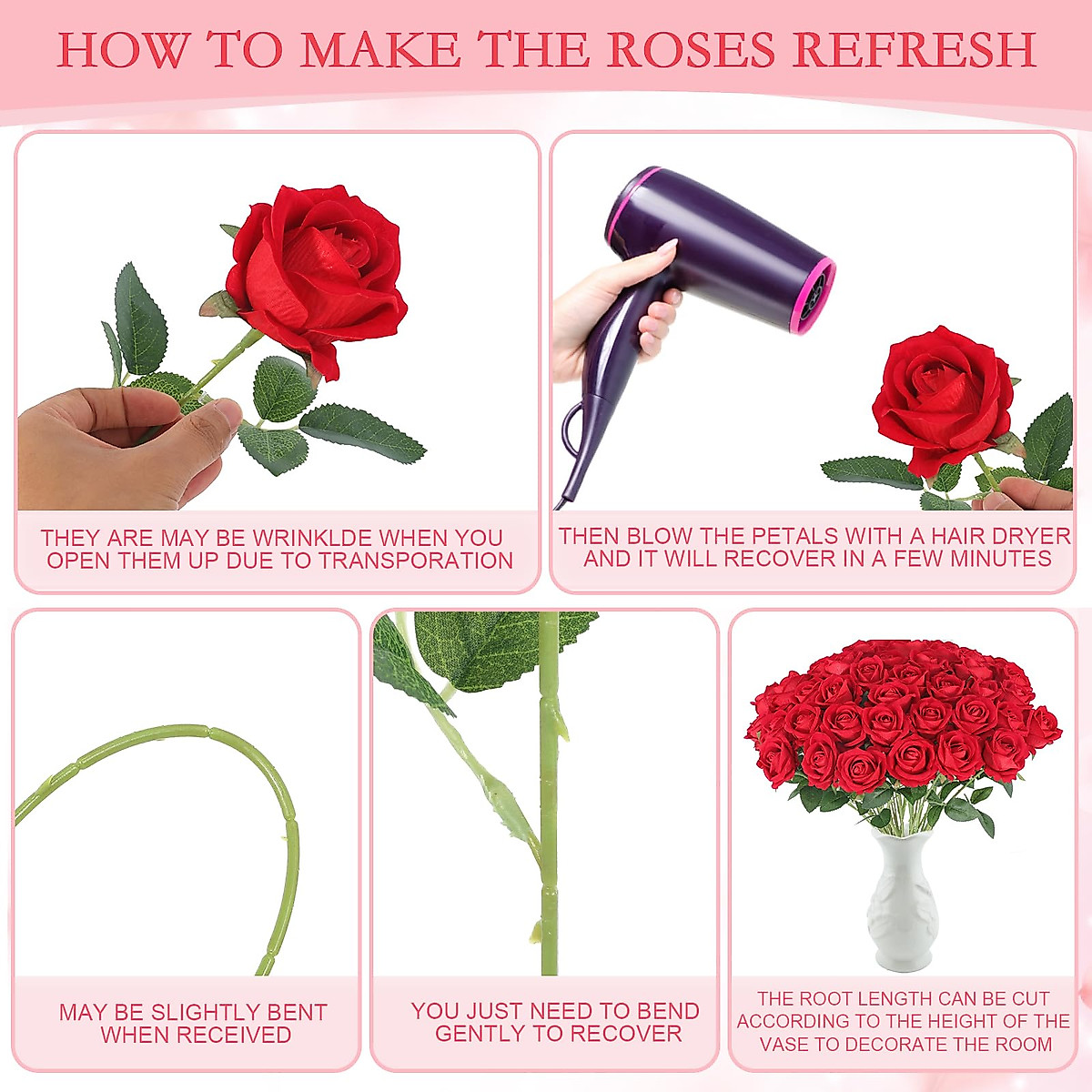 HOW TO MAKE THE ROSES REFRESH

THEY ARE MAY BE WRINKLDE WHEN YOU OPEN THEM UP DUE TO TRANSPORATION

THEN BLOW THE PETALS WITH A HAIR DRYER AND IT WILL RECOVER IN A FEW MINUTES

MAY BE SLIGHTLY BENT WHEN RECEIVED

YOU JUST NEED TO BEND GENTLY TO RECOVER

THE ROOT LENGTH CAN BE CUT ACCORDING TO THE HEIGHT OF THE VASE TO DECORATE THE ROOM