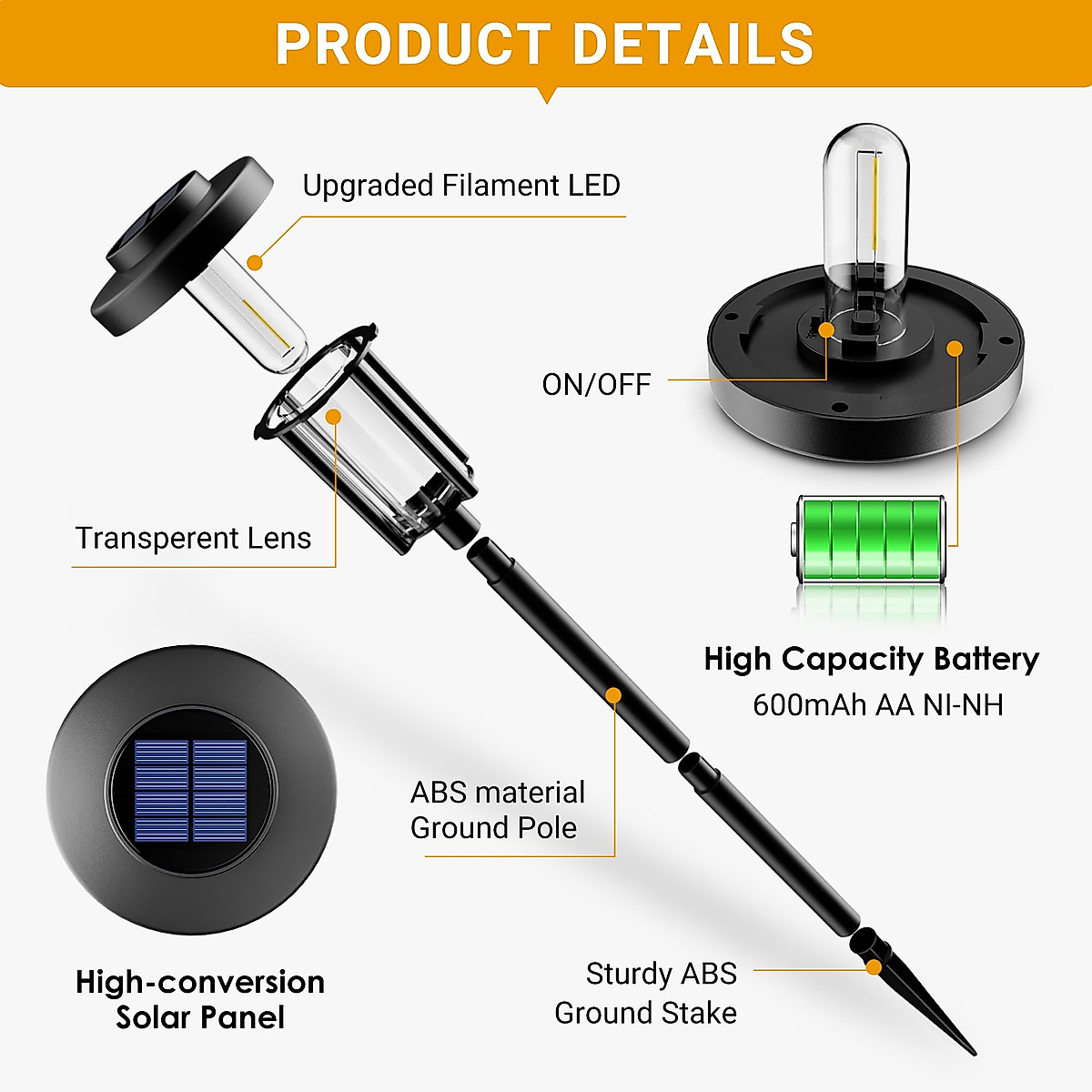 PRODUCT DETAILS

Upgraded Filament LED

ON/OFF

Transperent Lens

High Capacity Battery
600mAh AA NI-NH

ABS material
Ground Pole

High-conversion
Solar Panel

Sturdy ABS
Ground Stake