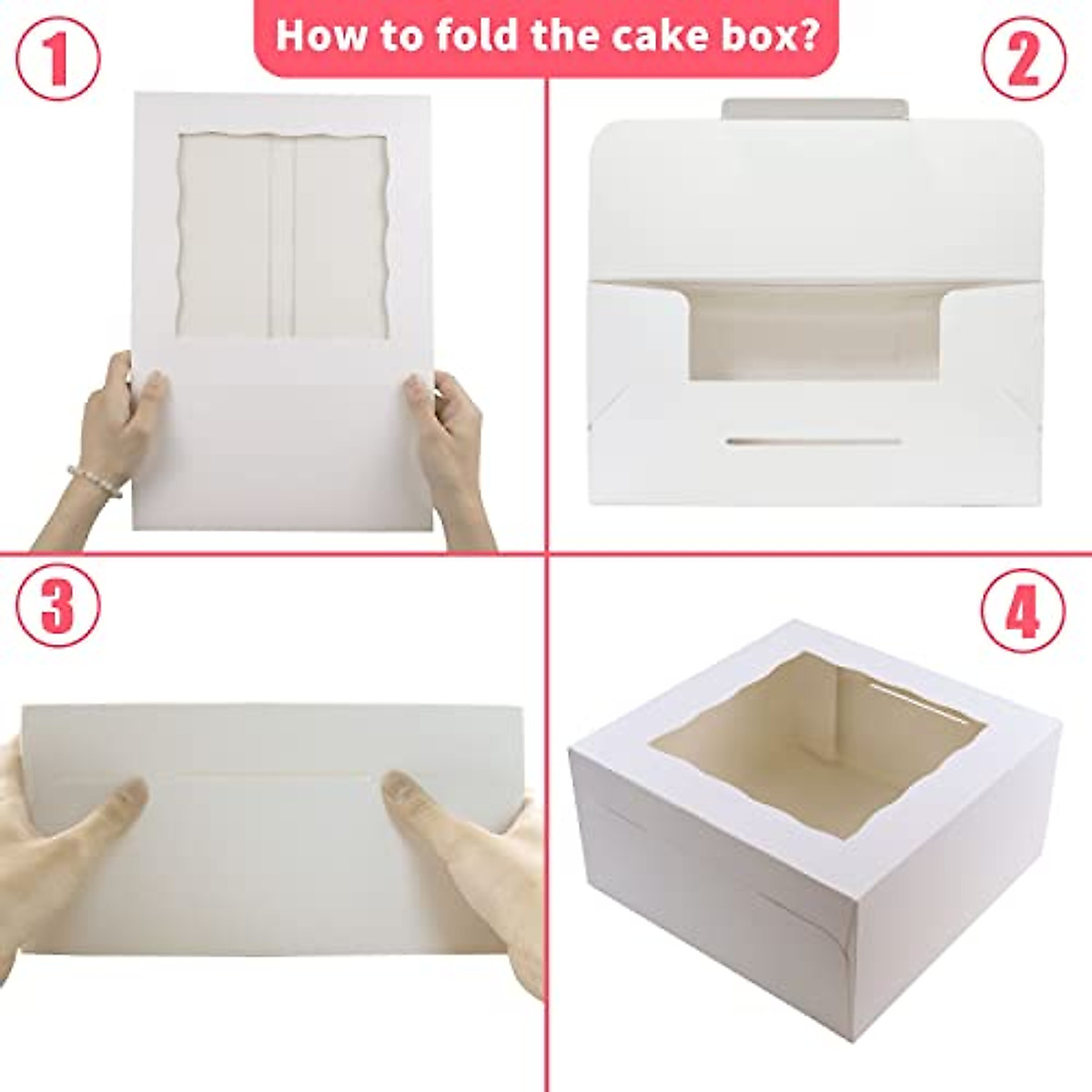 How to fold the cake box?

1

2

3

4