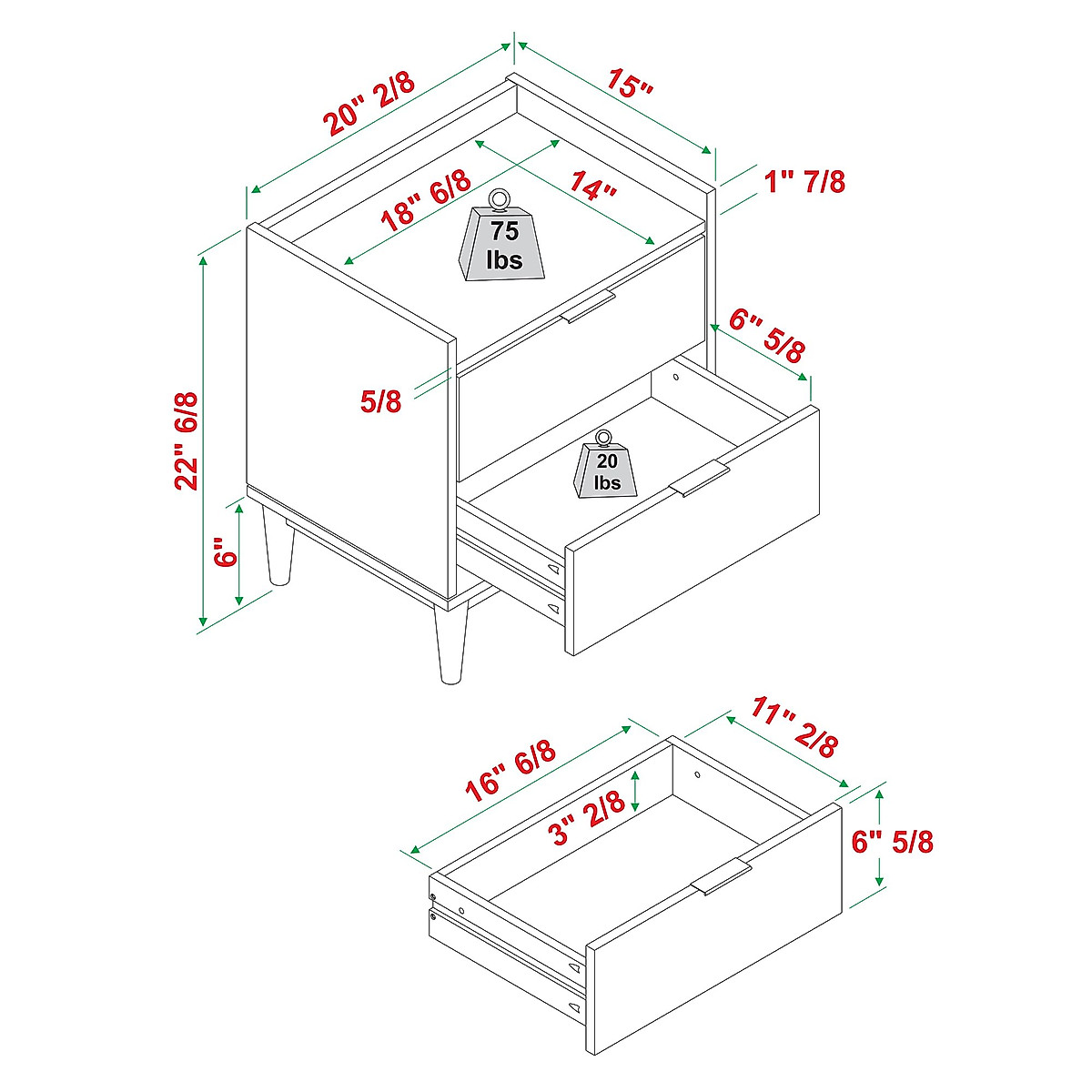 20" 2/8
15"
1" 7/8
18" 6/8
14"
75 lbs
6" 5/8
5/8
22" 6/8
20 lbs
6"
16" 6/8
11" 2/8
3" 2/8
6" 5/8