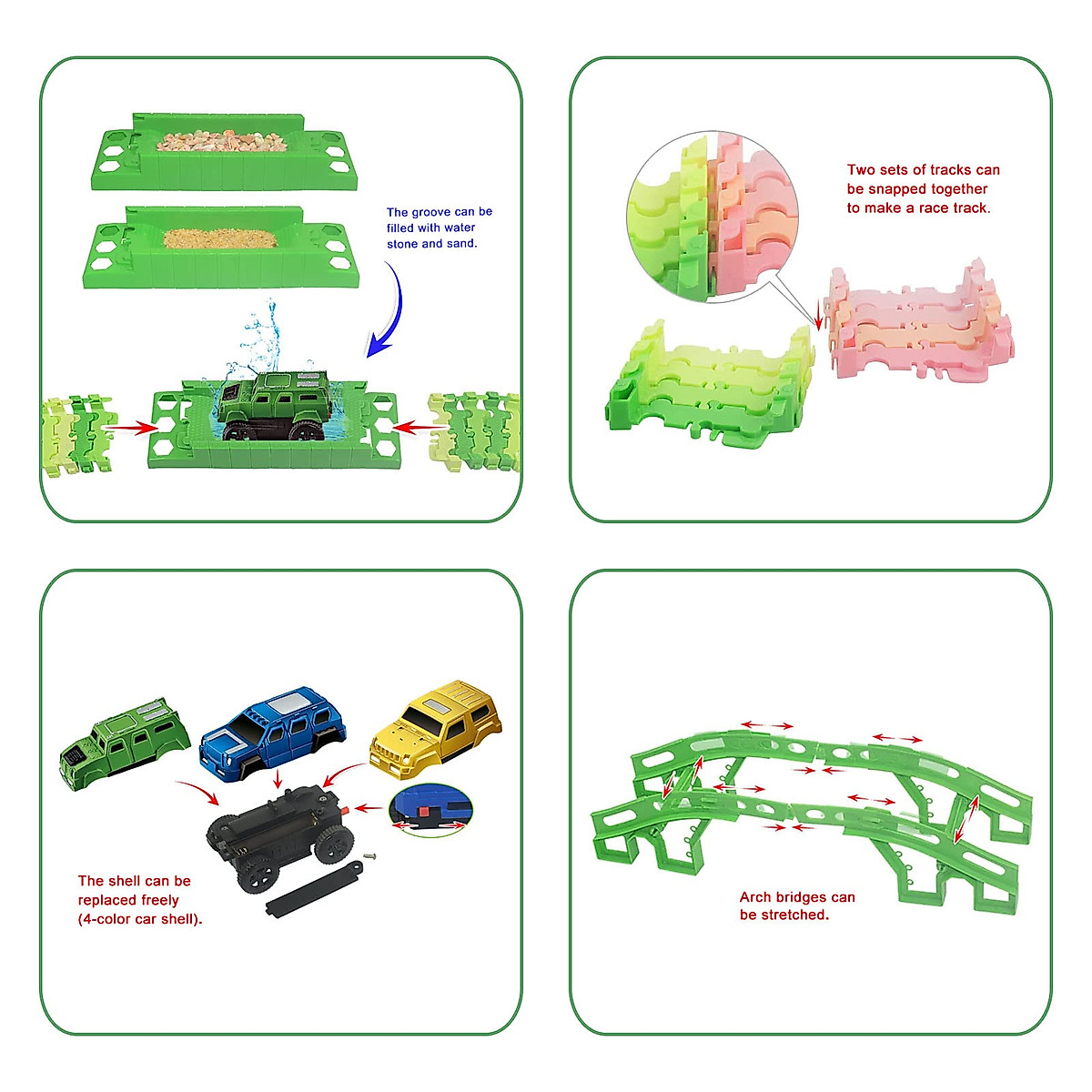 The groove can be filled with water stone and sand.

Two sets of tracks can be snapped together to make a race track.

The shell can be replaced freely (4-color car shell).

Arch bridges can be stretched.