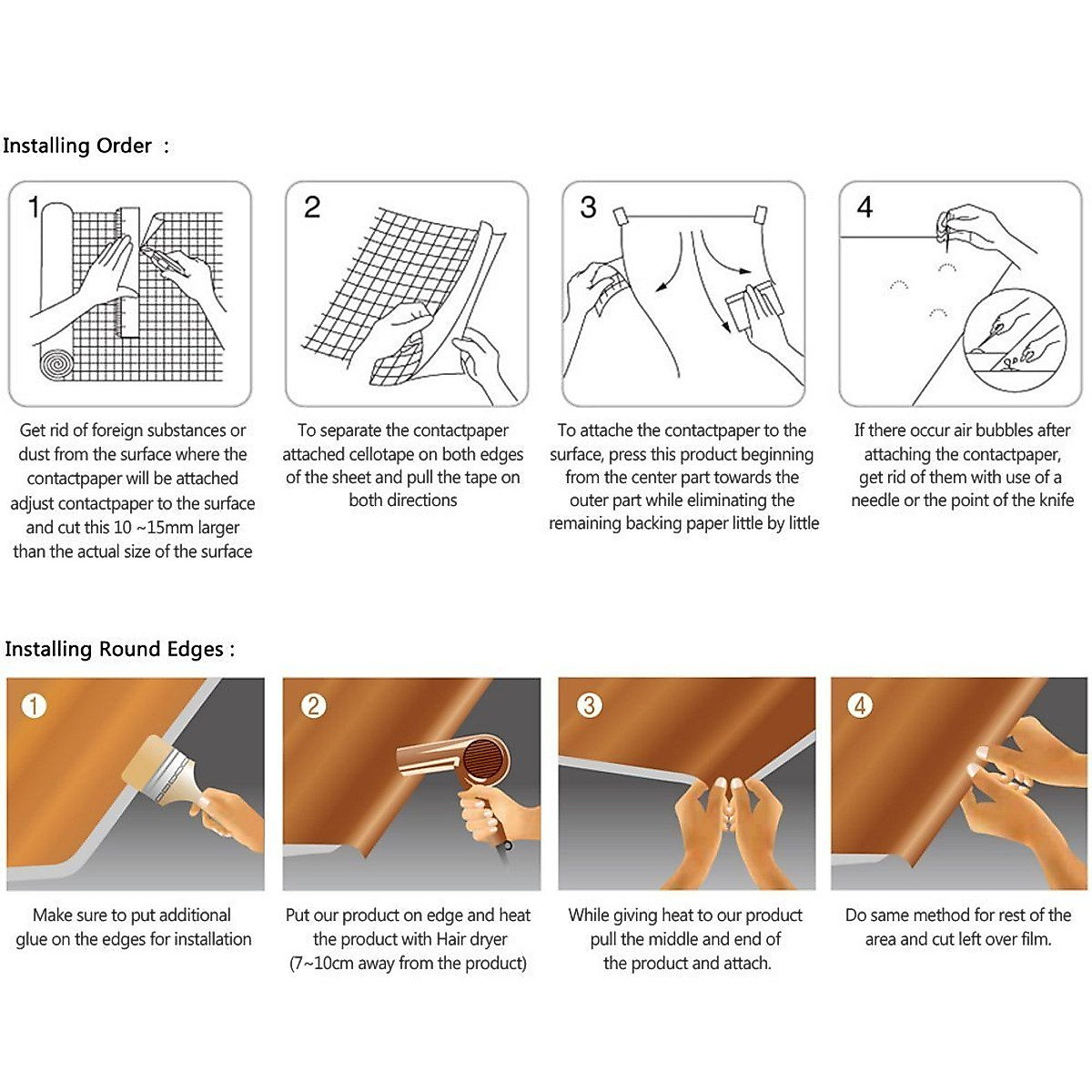 Installing Order :

1

Get rid of foreign substances or dust from the surface where the contactpaper will be attached adjust contactpaper to the surface and cut this 10 ~15mm larger than the actual size of the surface

2

To separate the contactpaper attached cellotape on both edges of the sheet and pull the tape on both directions

3

To attache the contactpaper to the surface, press this product beginning from the center part towards the outer part while eliminating the remaining backing paper little by little

4

If there occur air bubbles after attaching the contactpaper, get rid of them with use of a needle or the point of the knife

Installing Round Edges :

1

Make sure to put additional glue on the edges for installation

2

Put our product on edge and heat the product with Hair dryer (7~10cm away from the product)

3

While giving heat to our product pull the middle and end of the product and attach.

4

Do same method for rest of the area and cut left over film.