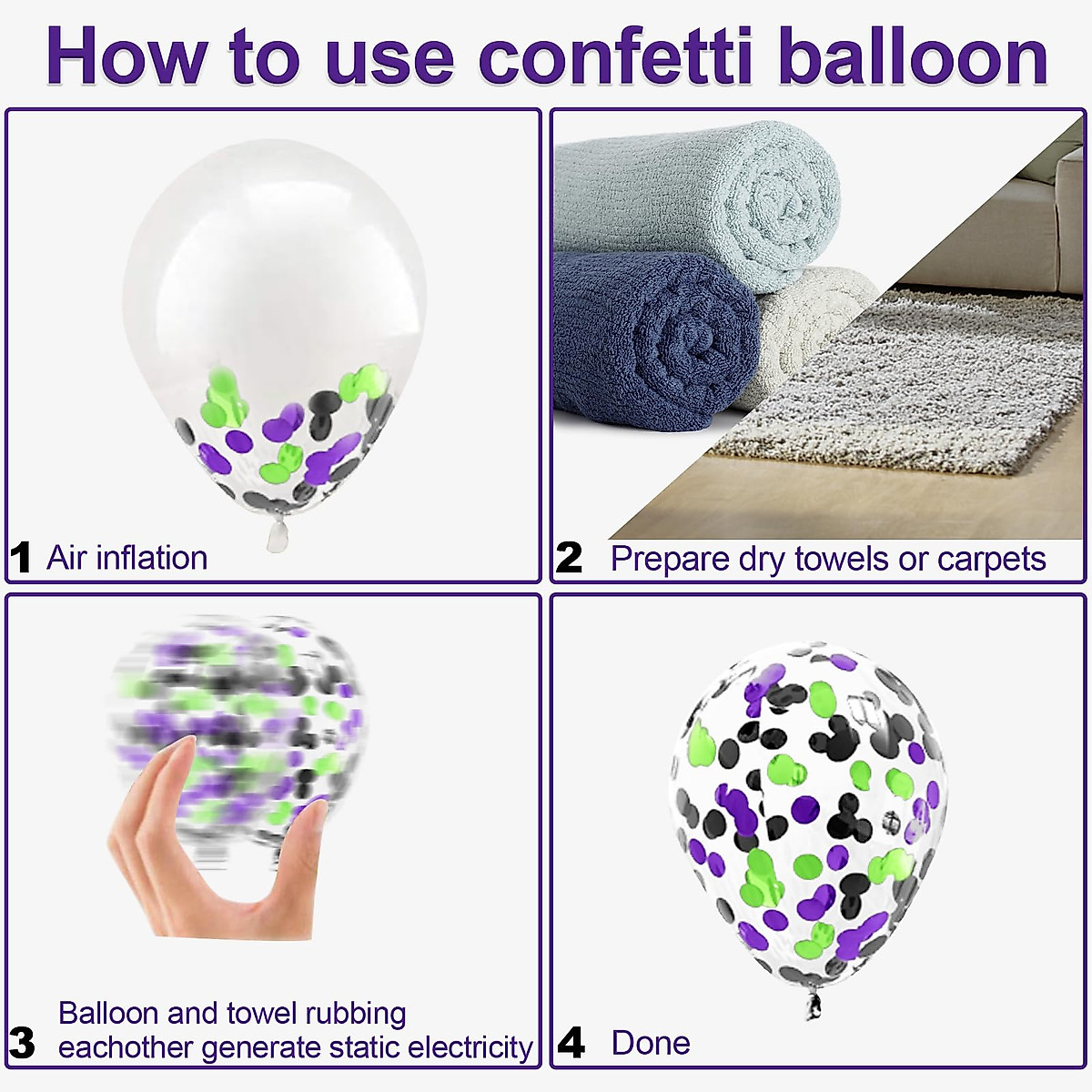 How to use confetti balloon

1 Air inflation

2 Prepare dry towels or carpets

3 Balloon and towel rubbing eachother generate static electricity

4 Done