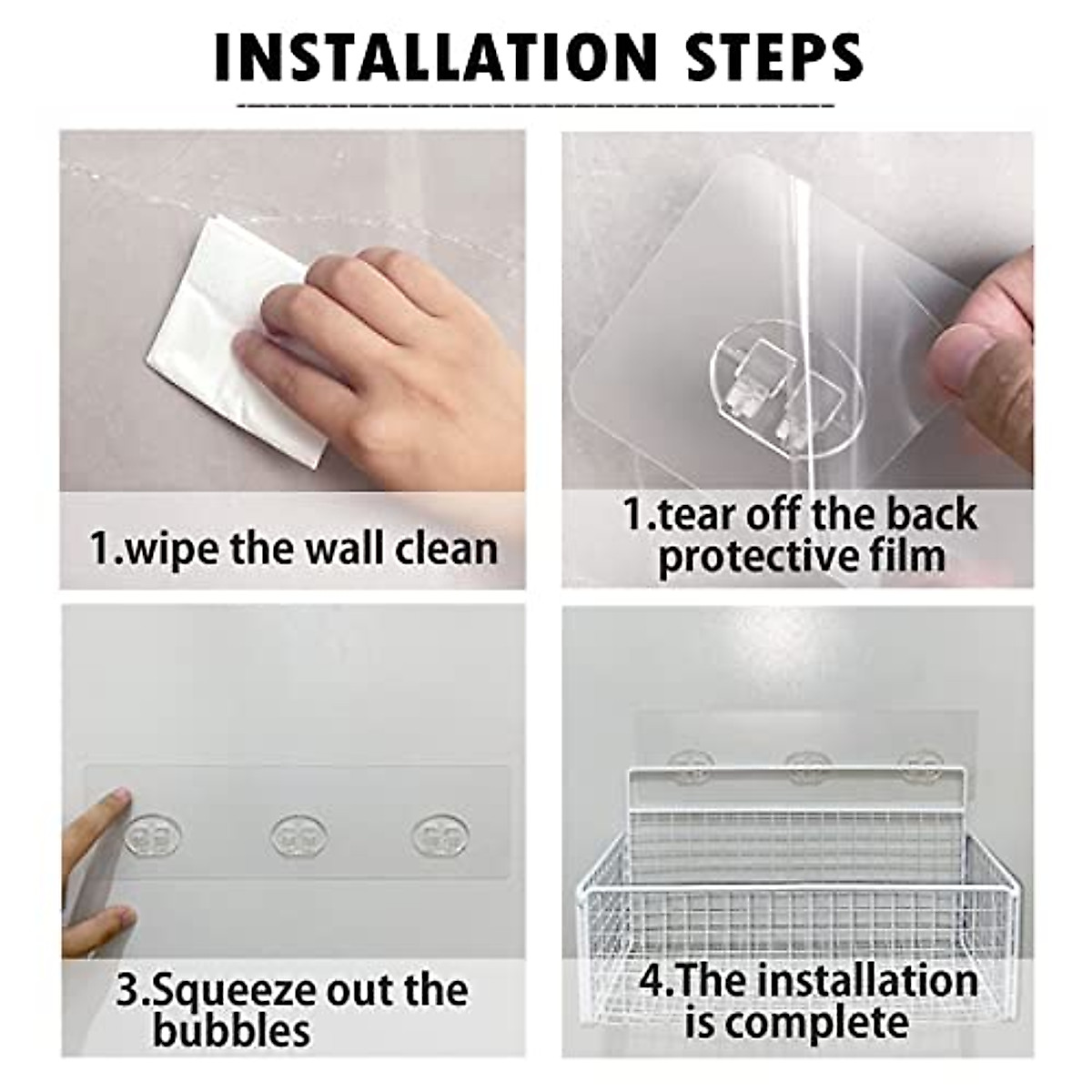 INSTALLATION STEPS

1.wipe the wall clean

1.tear off the back protective film

3.Squeeze out the bubbles

4.The installation is complete