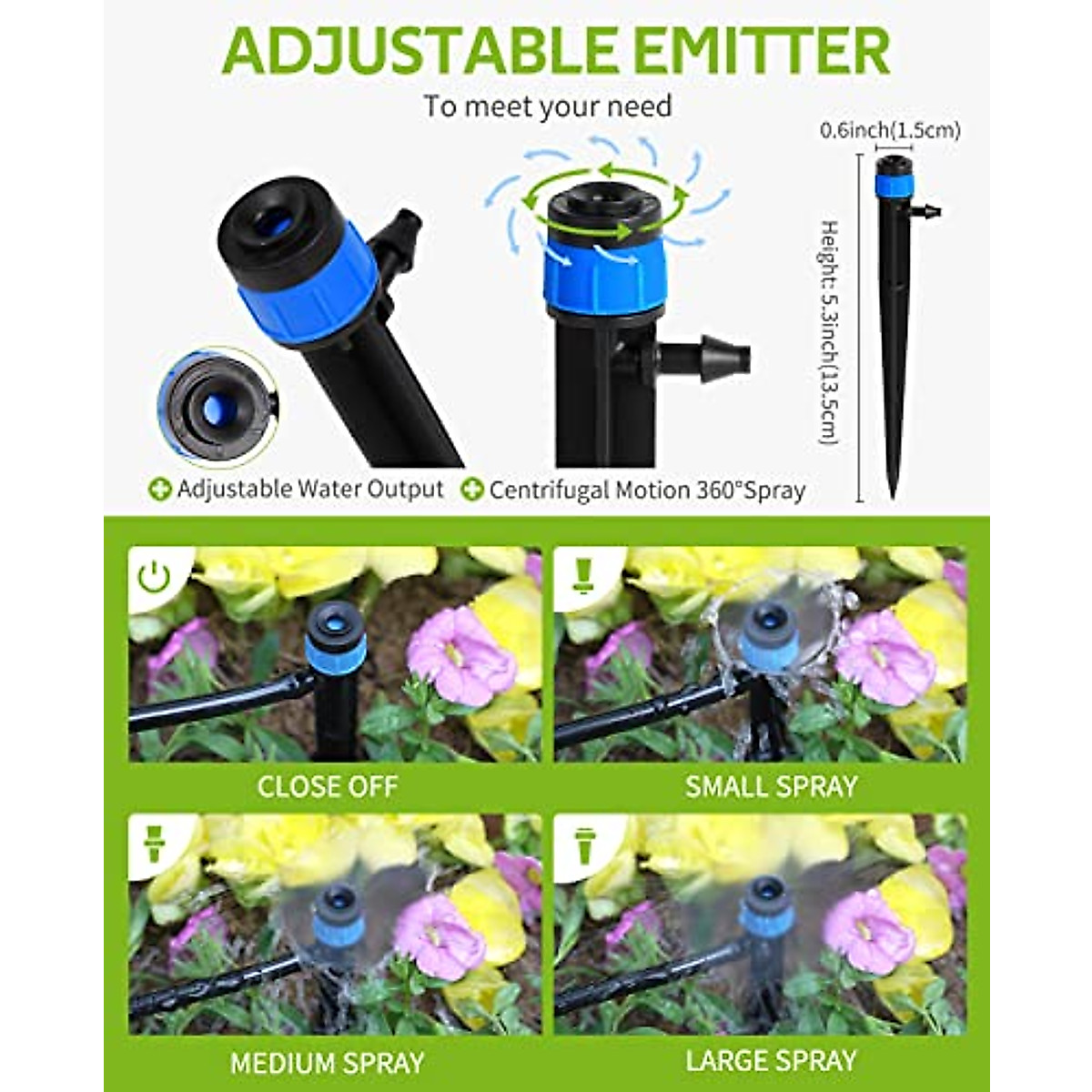 ADJUSTABLE EMITTER

To meet your need

0.6inch(1.5cm)

Height: 5.3inch(13.5cm)

Adjustable Water Output

Centrifugal Motion 360°Spray

CLOSE OFF

SMALL SPRAY

MEDIUM SPRAY

LARGE SPRAY