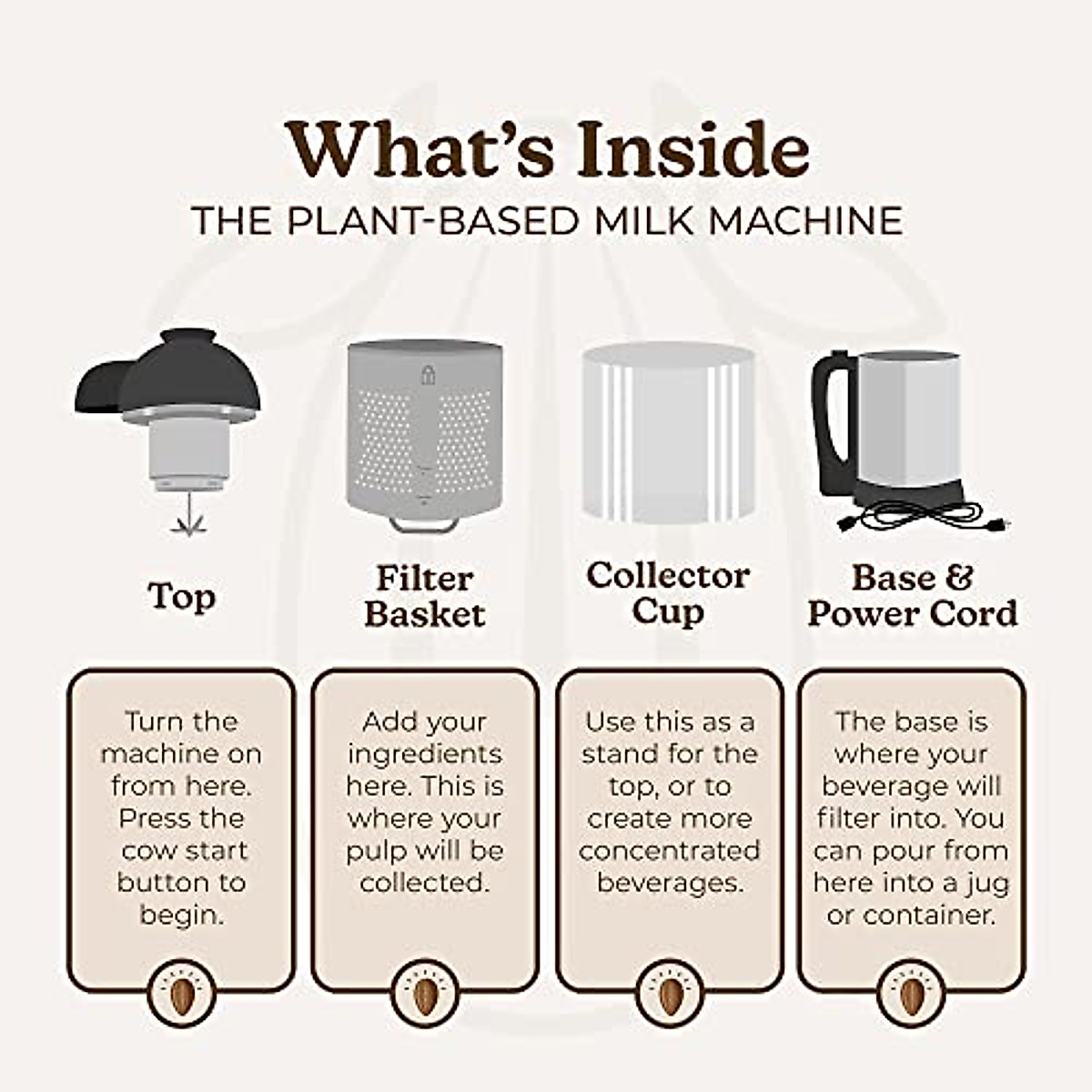 What's Inside
THE PLANT-BASED MILK MACHINE

Top

Turn the machine on from here. Press the cow start button to begin.

Filter Basket

Add your ingredients here. This is where your pulp will be collected.

Collector Cup

Use this as a stand for the top, or to create more concentrated beverages.

Base & Power Cord

The base is where your beverage will filter into. You can pour from here into a jug or container.