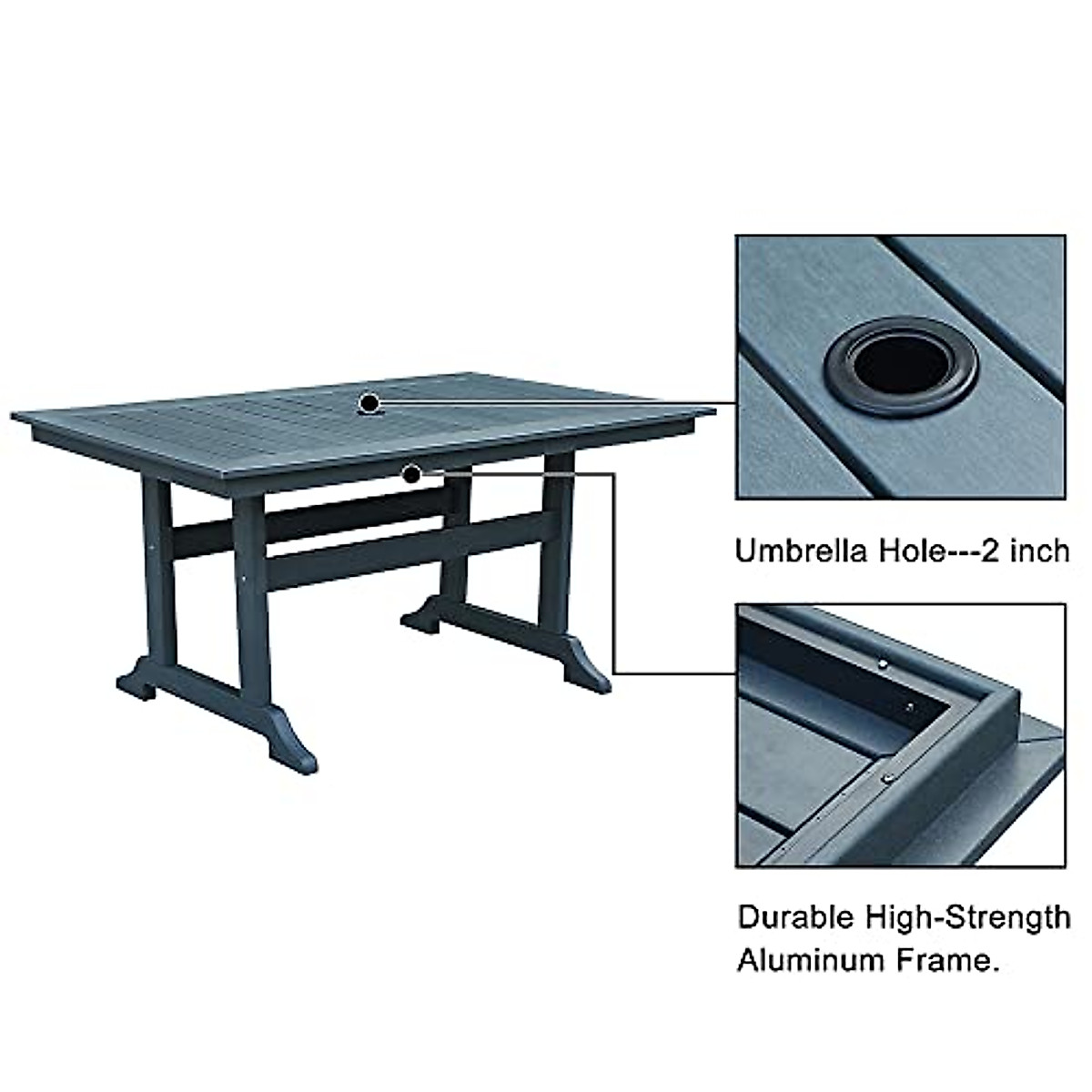 Umbrella Hole---2 inch

Durable High-Strength Aluminum Frame.