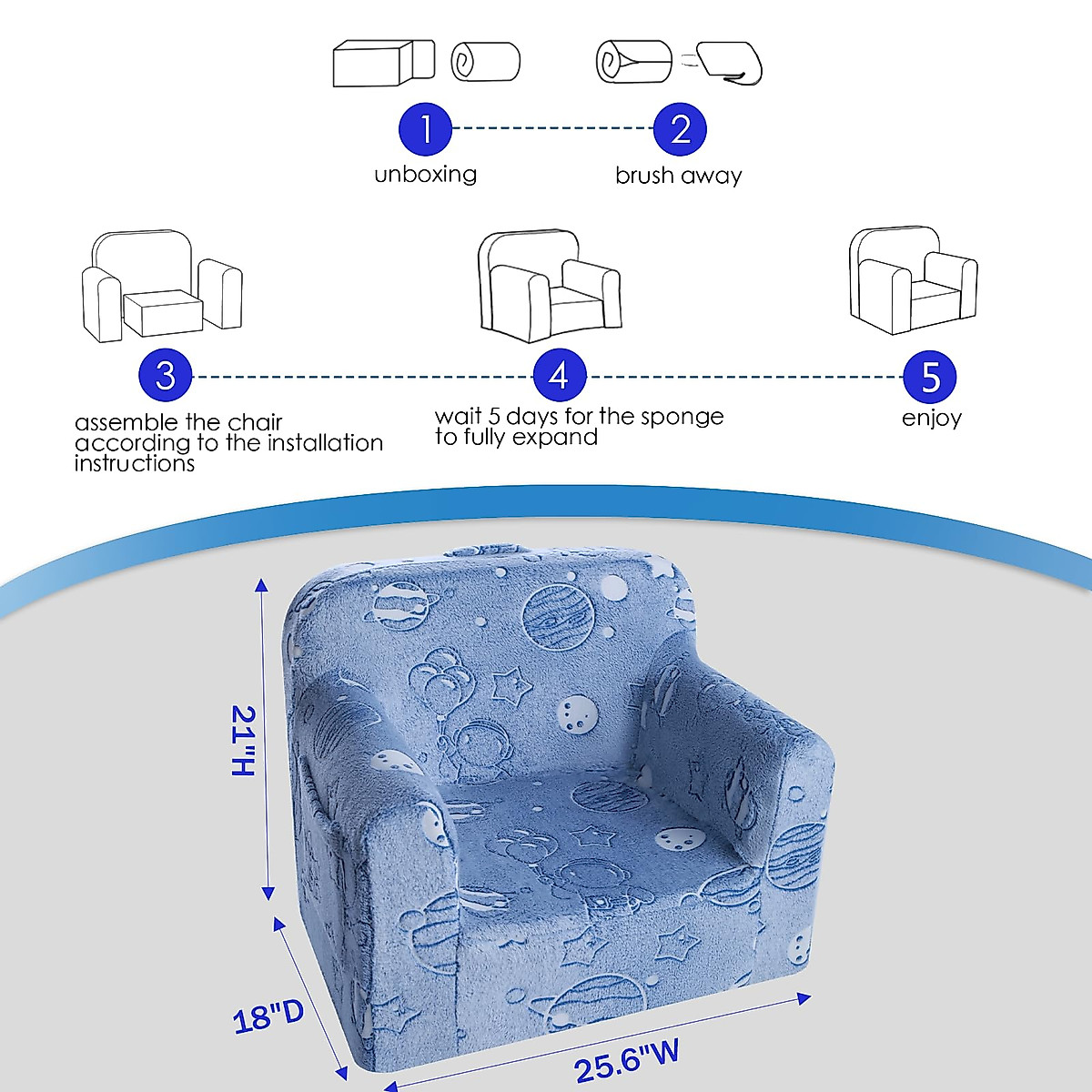 1
unboxing

2
brush away

3
assemble the chair according to the installation instructions

4
wait 5 days for the sponge to fully expand

5
enjoy

21"H

18"D

25.6"W