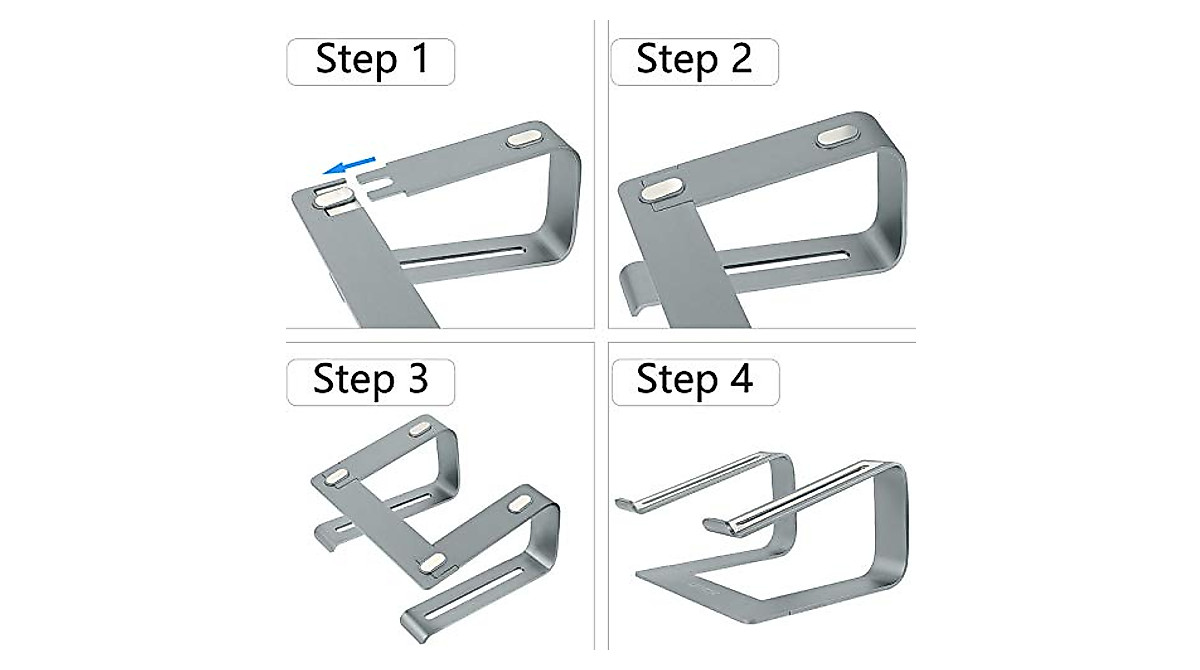 Step 1

Step 2

Step 3

Step 4