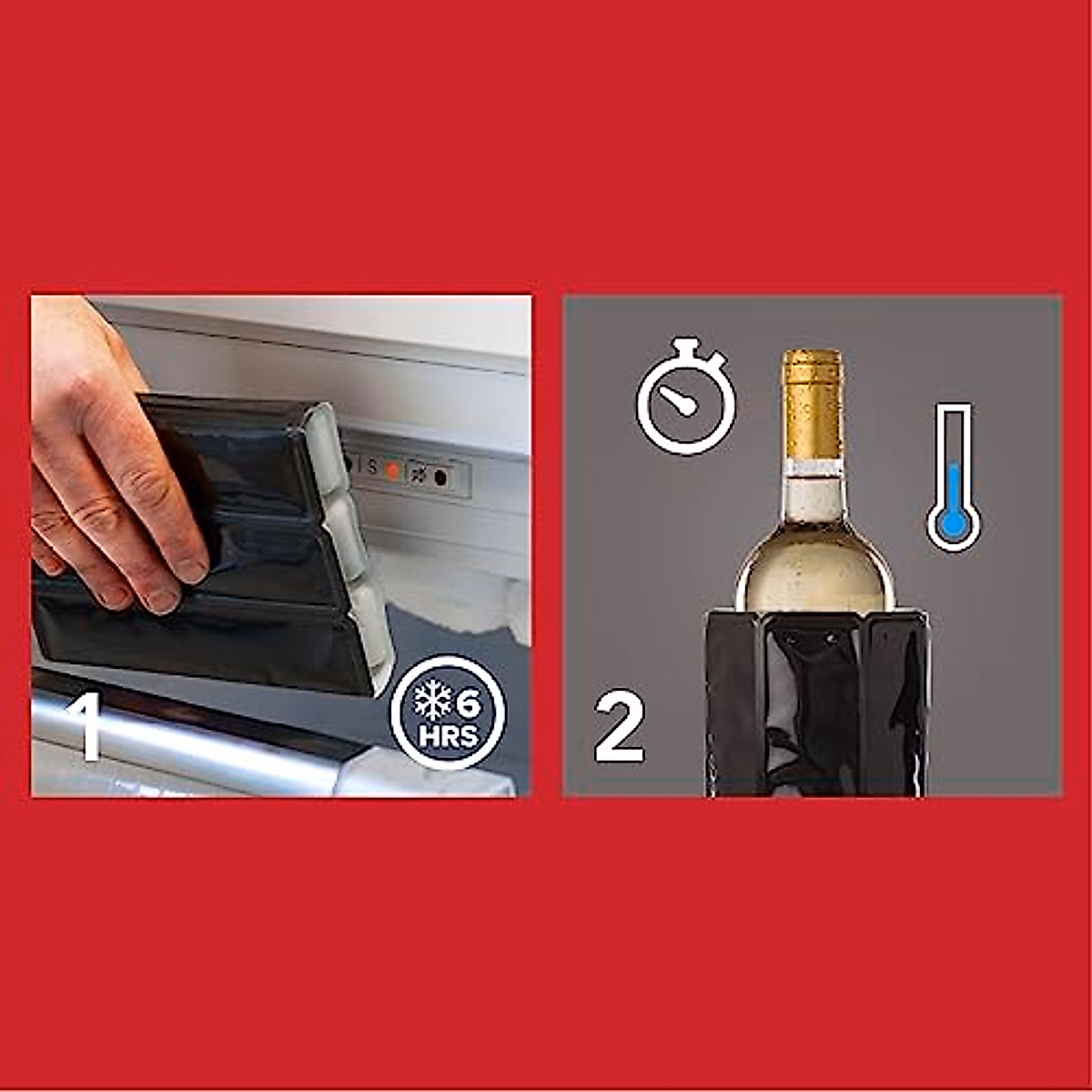 S

1

6
HRS

2