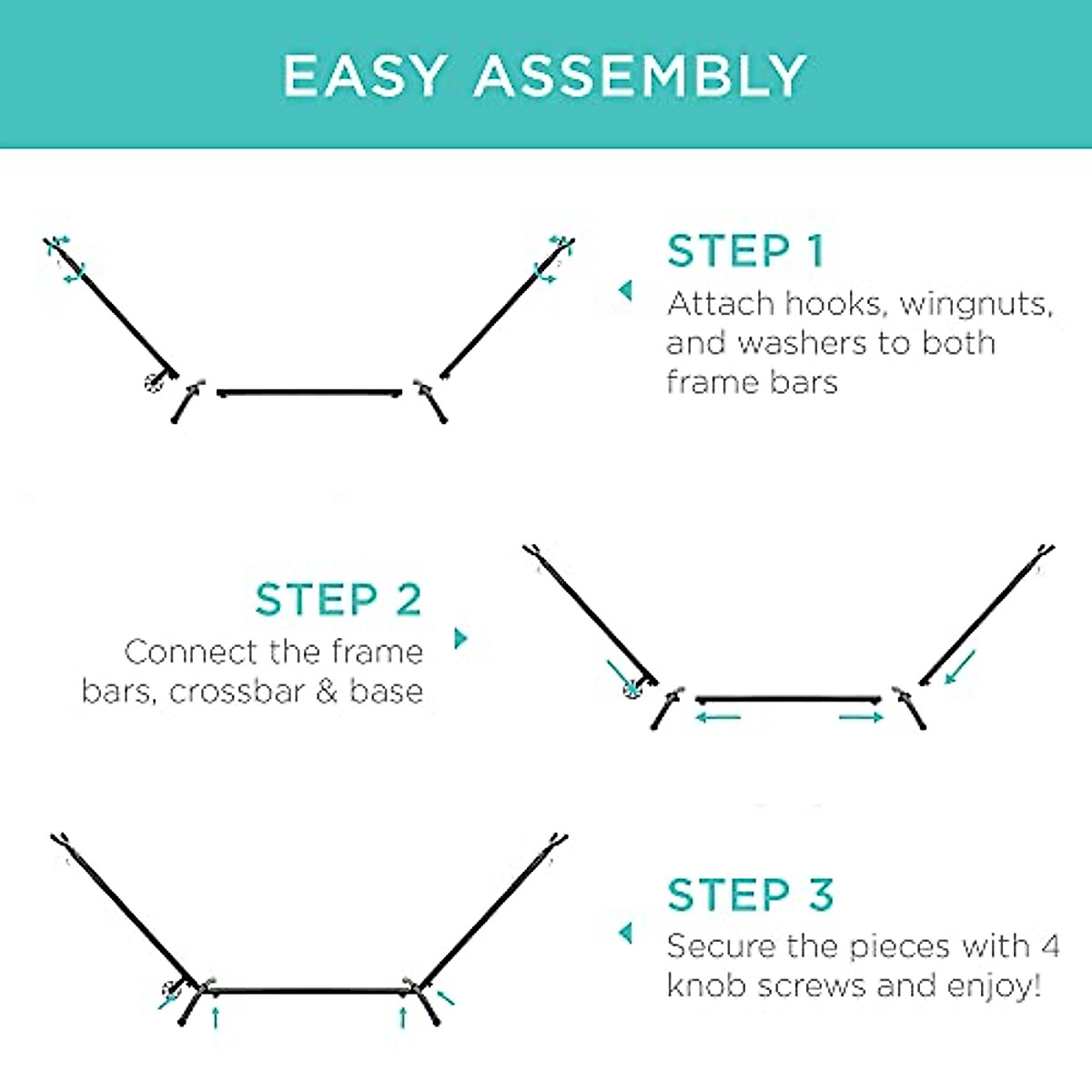 EASY ASSEMBLY

STEP 1
Attach hooks, wingnuts, and washers to both frame bars

STEP 2
Connect the frame bars, crossbar & base

STEP 3
Secure the pieces with 4 knob screws and enjoy!