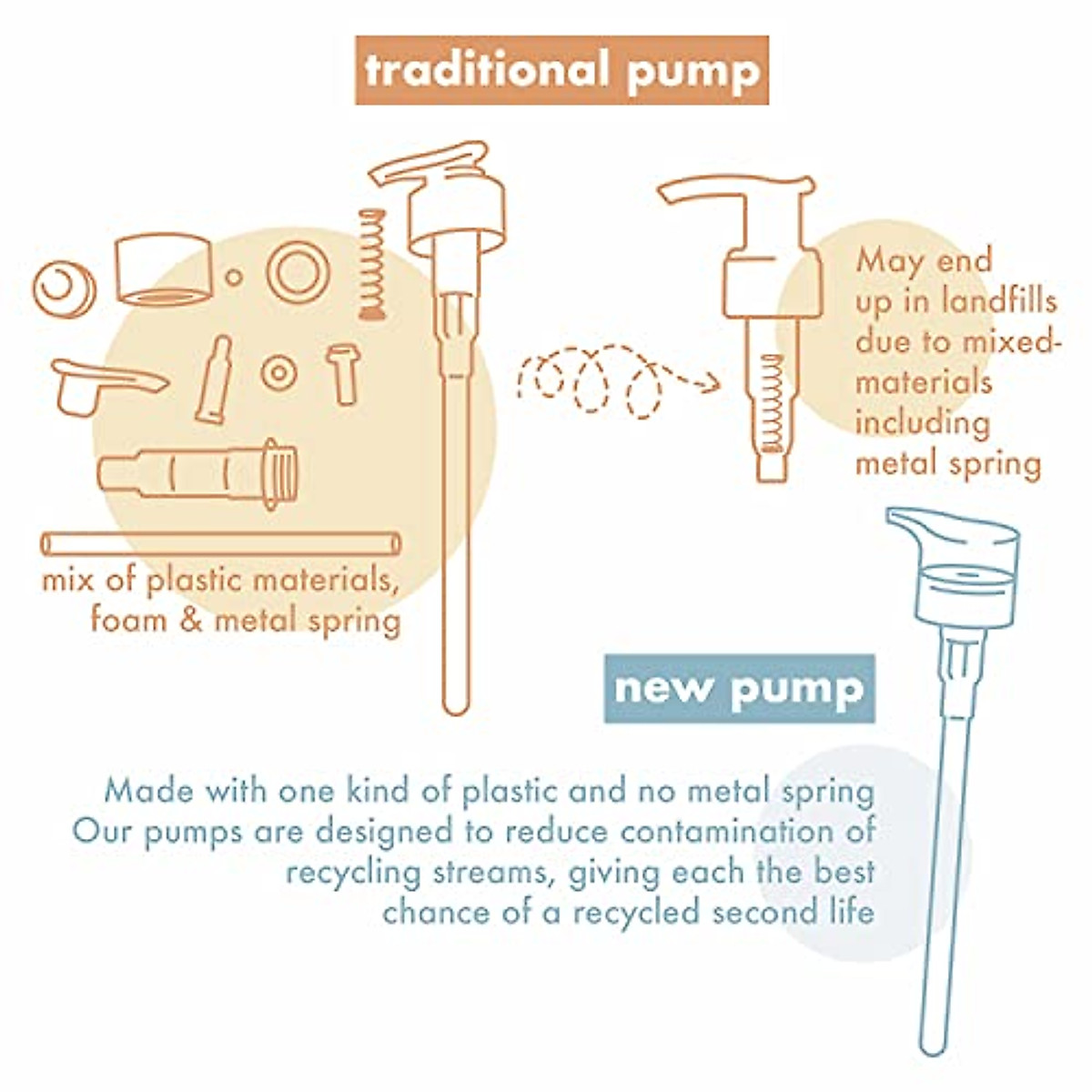 traditional pump

mix of plastic materials, foam & metal spring

May end up in landfills due to mixed-materials including metal spring

new pump

Made with one kind of plastic and no metal spring
Our pumps are designed to reduce contamination of recycling streams, giving each the best chance of a recycled second life