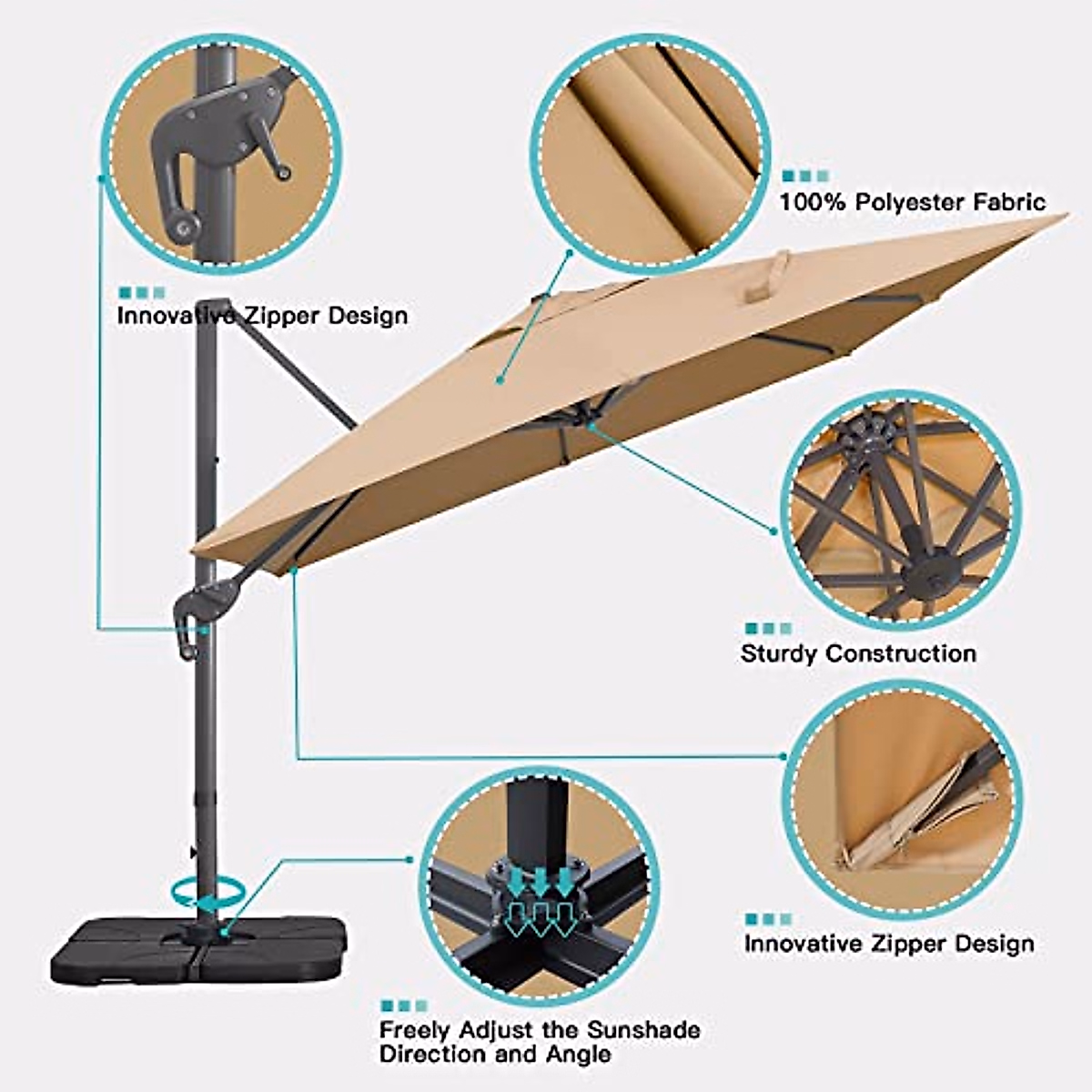 Innovative Zipper Design

100% Polyester Fabric

Sturdy Construction

Innovative Zipper Design

Freely Adjust the Sunshade Direction and Angle