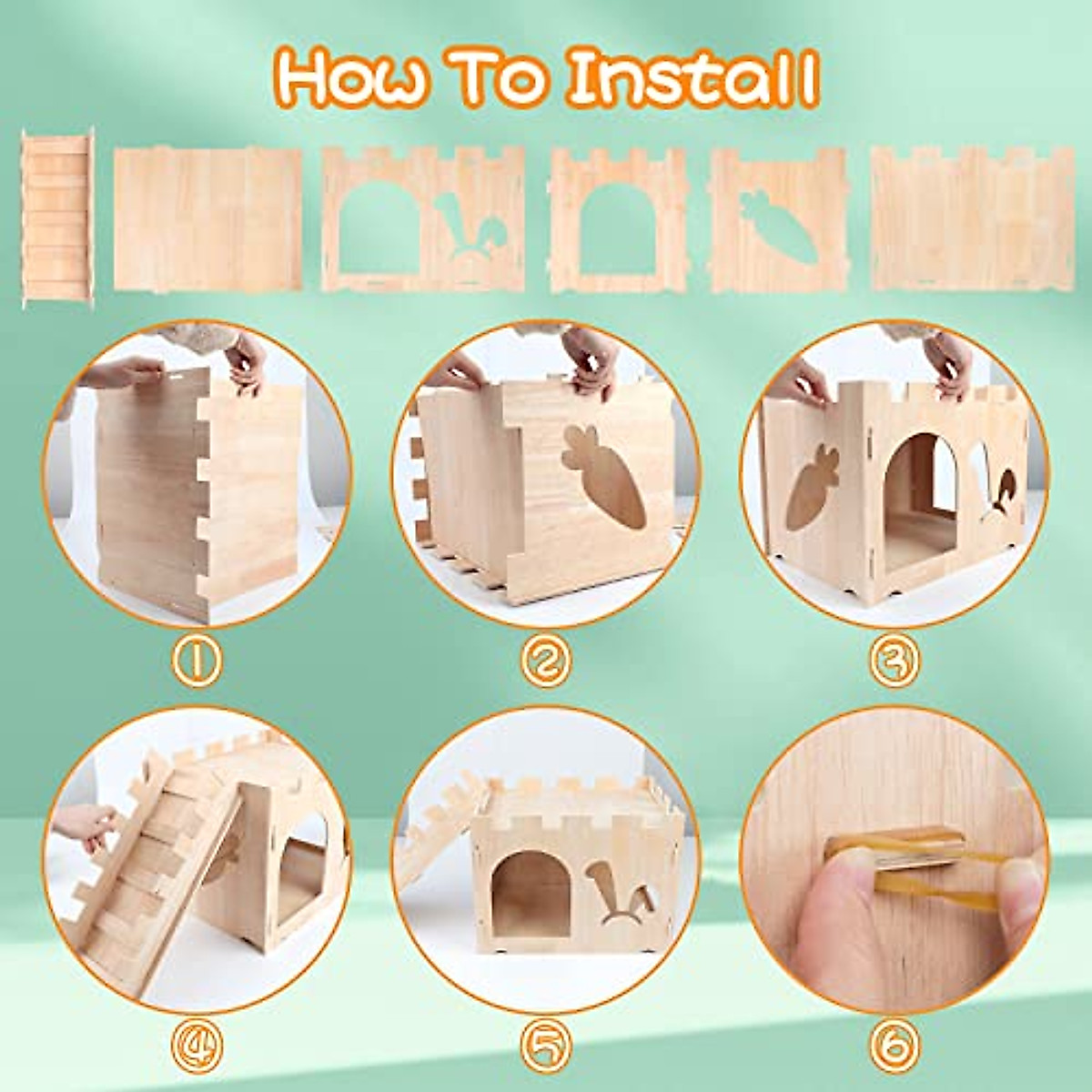 How To Install

①

②

③

④

⑤

⑥