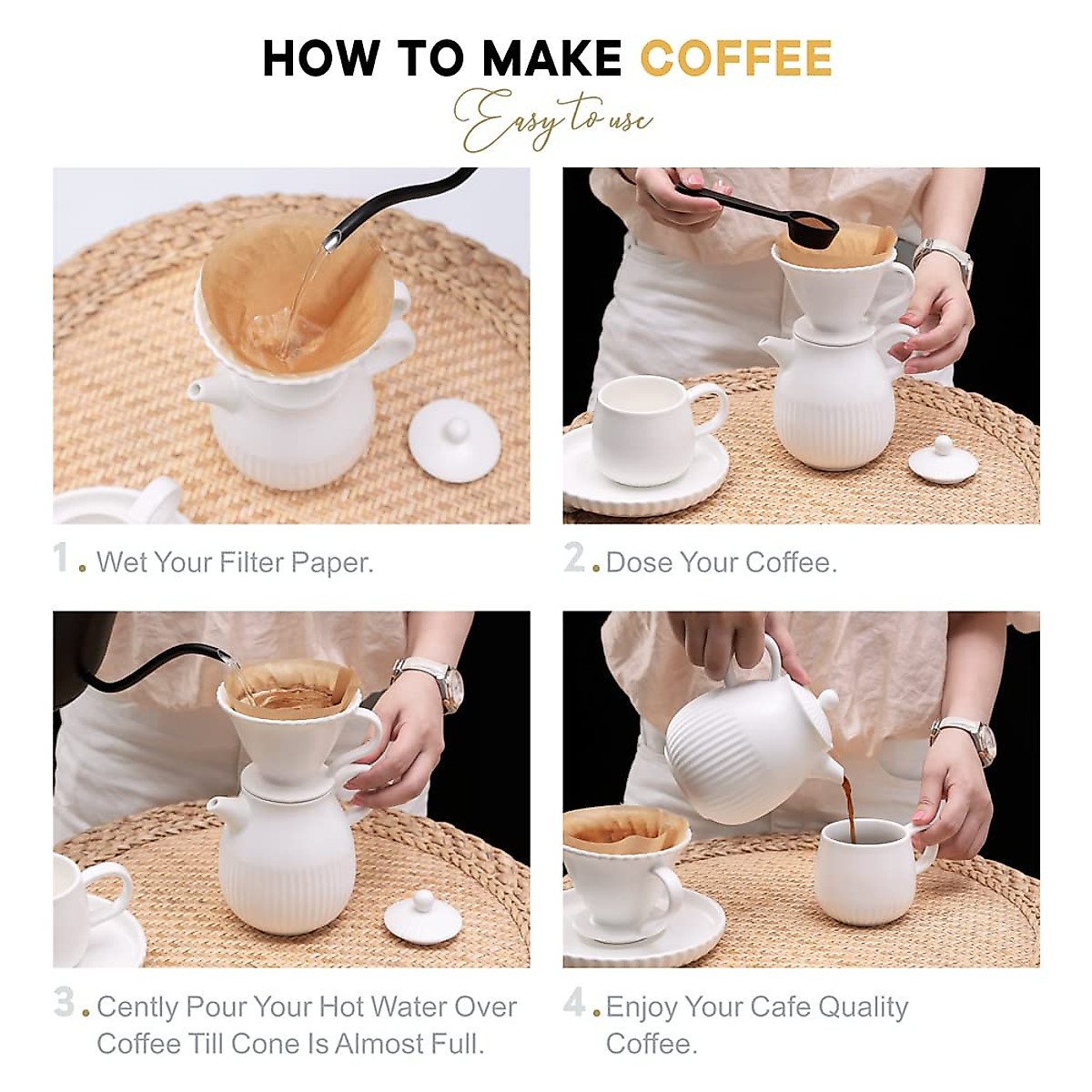 HOW TO MAKE COFFEE

Easy to use

1. Wet Your Filter Paper.

2. Dose Your Coffee.

3. Cently Pour Your Hot Water Over Coffee Till Cone Is Almost Full.

4. Enjoy Your Cafe Quality Coffee.