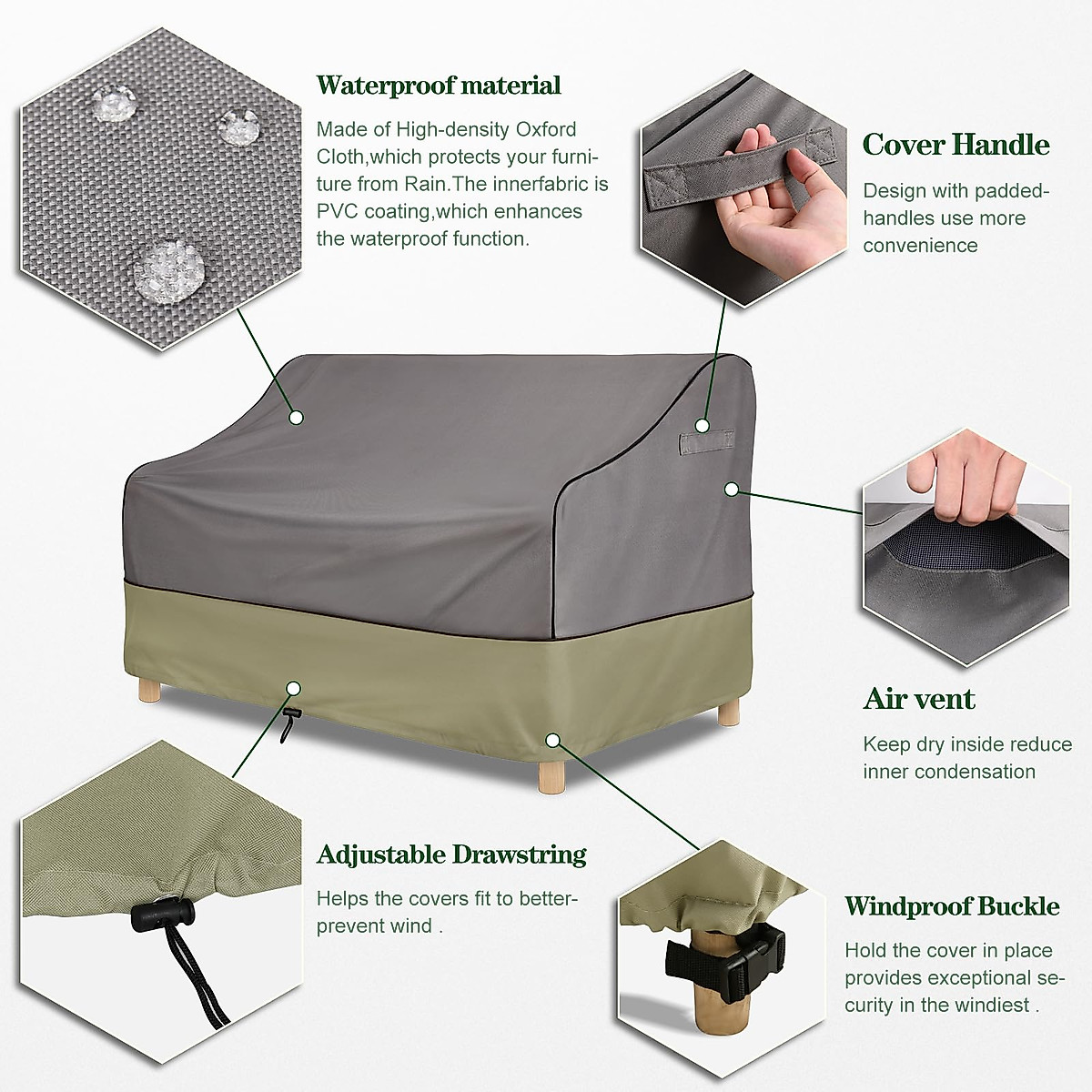 Waterproof material

Made of High-density Oxford Cloth,which protects your furniture from Rain.The innerfabric is PVC coating,which enhances the waterproof function.

Cover Handle

Design with padded-handles use more convenience

Air vent

Keep dry inside reduce inner condensation

Adjustable Drawstring

Helps the covers fit to better-prevent wind .

Windproof Buckle

Hold the cover in place provides exceptional security in the windiest .