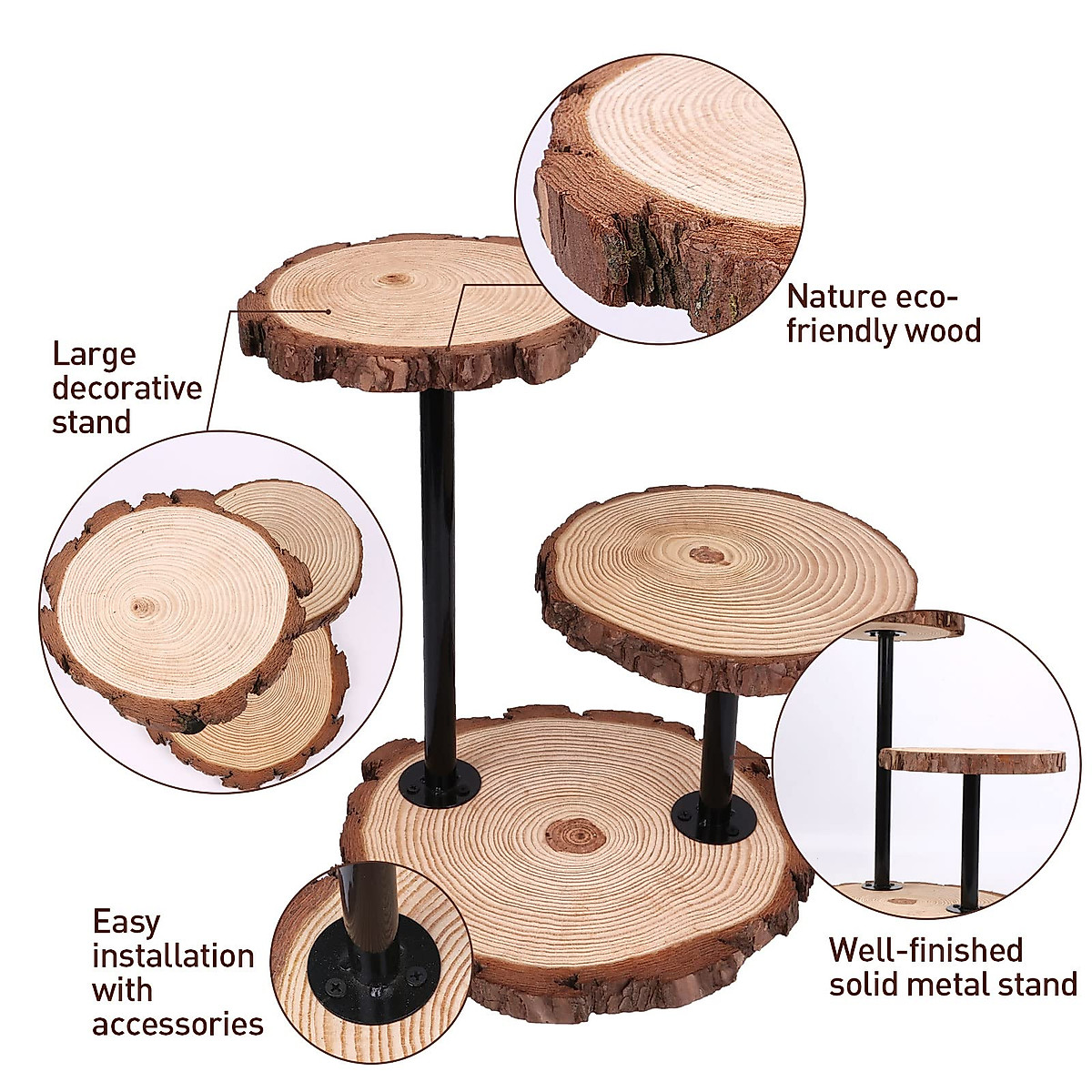 Nature eco-friendly wood

Large decorative stand

Easy installation with accessories

Well-finished solid metal stand