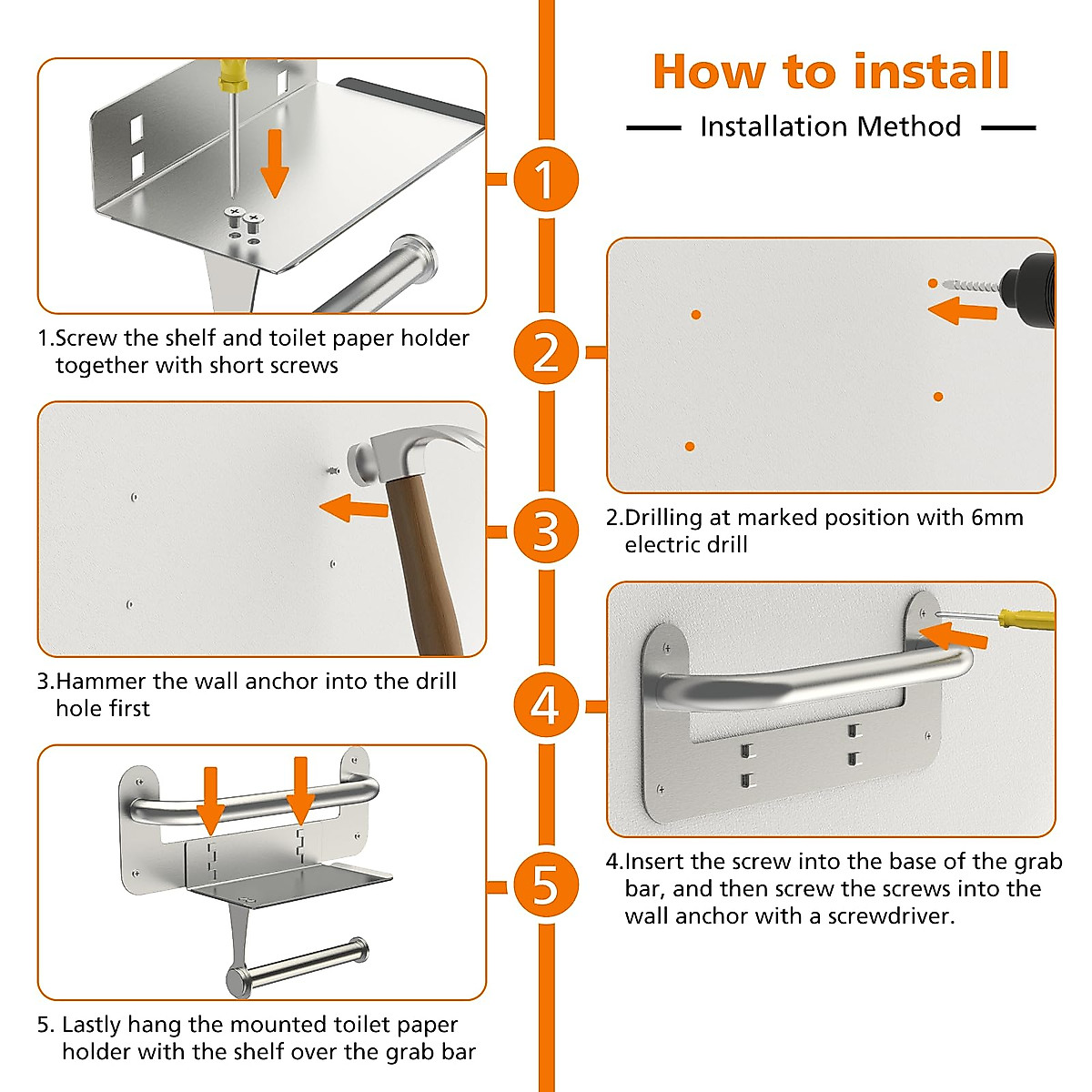 How to install

Installation Method

1

1.Screw the shelf and toilet paper holder together with short screws

2

2.Drilling at marked position with 6mm electric drill

3

3.Hammer the wall anchor into the drill hole first

4

4.Insert the screw into the base of the grab bar, and then screw the screws into the wall anchor with a screwdriver.

5

5. Lastly hang the mounted toilet paper holder with the shelf over the grab bar