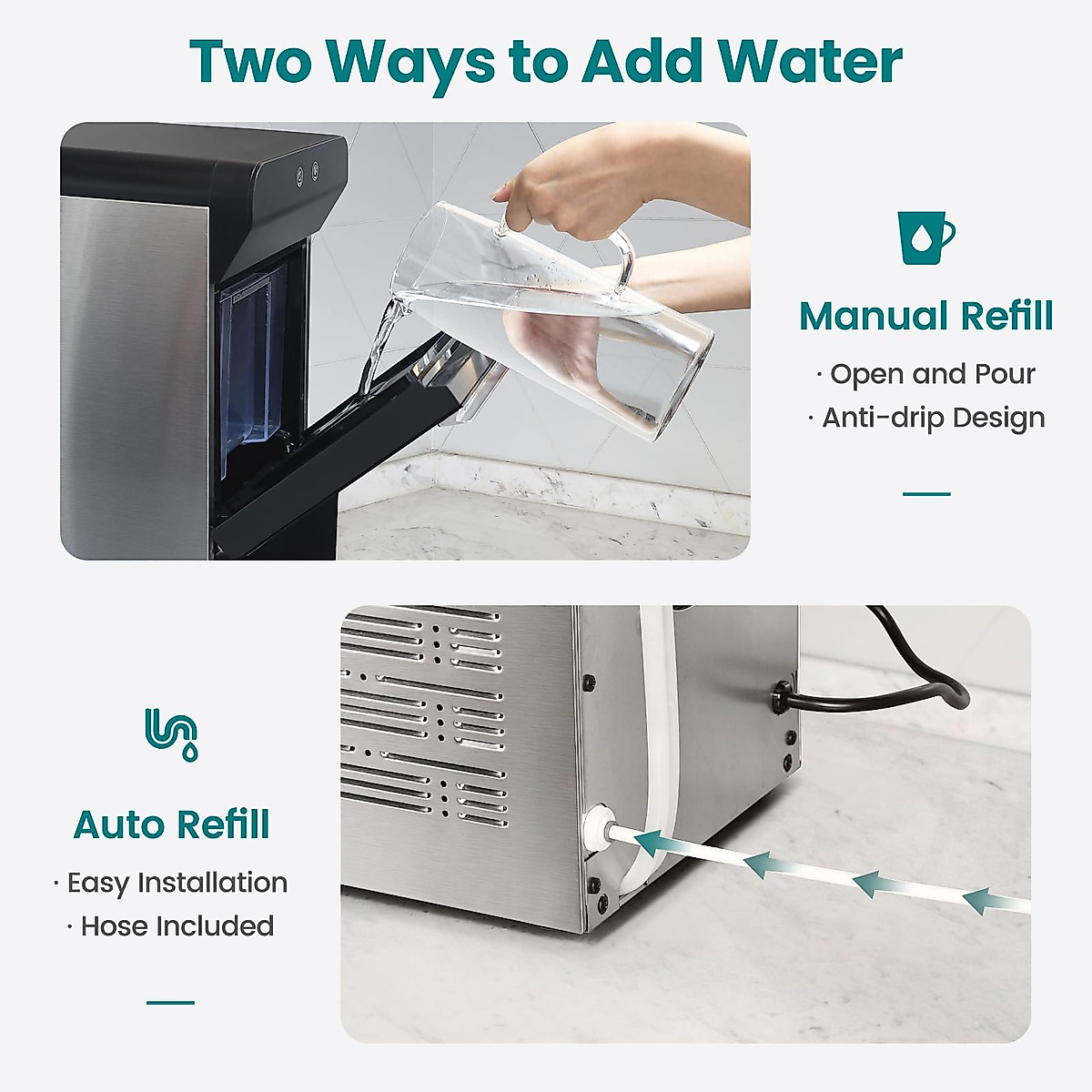 Two Ways to Add Water

Manual Refill

· Open and Pour
· Anti-drip Design

Auto Refill

· Easy Installation
· Hose Included