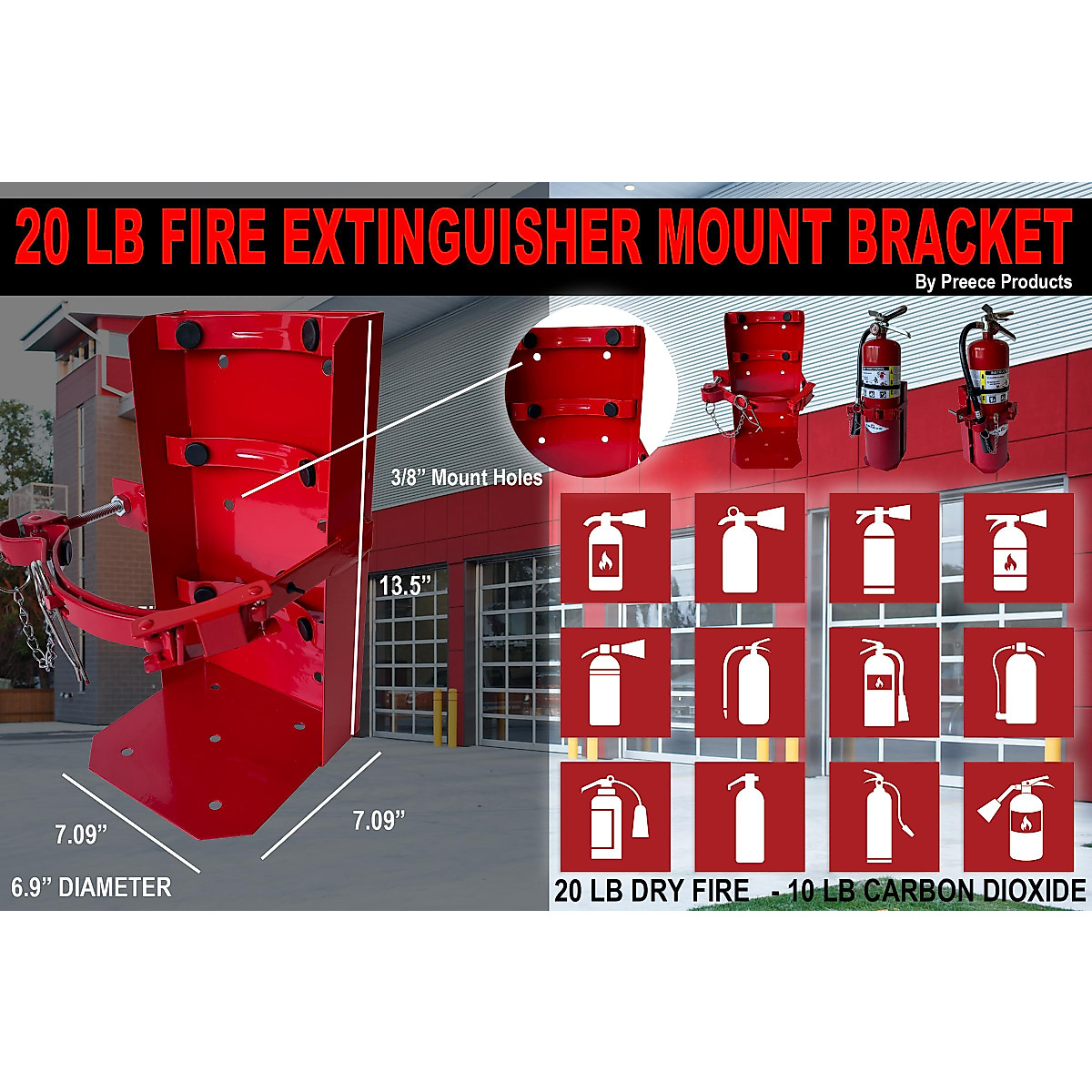 20 LB FIRE EXTINGUISHER MOUNT BRACKET

By Preece Products

3/8" Mount Holes

13.5"

7.09"

7.09"

6.9" DIAMETER

20 LB DRY FIRE - 10 LB CARBON DIOXIDE