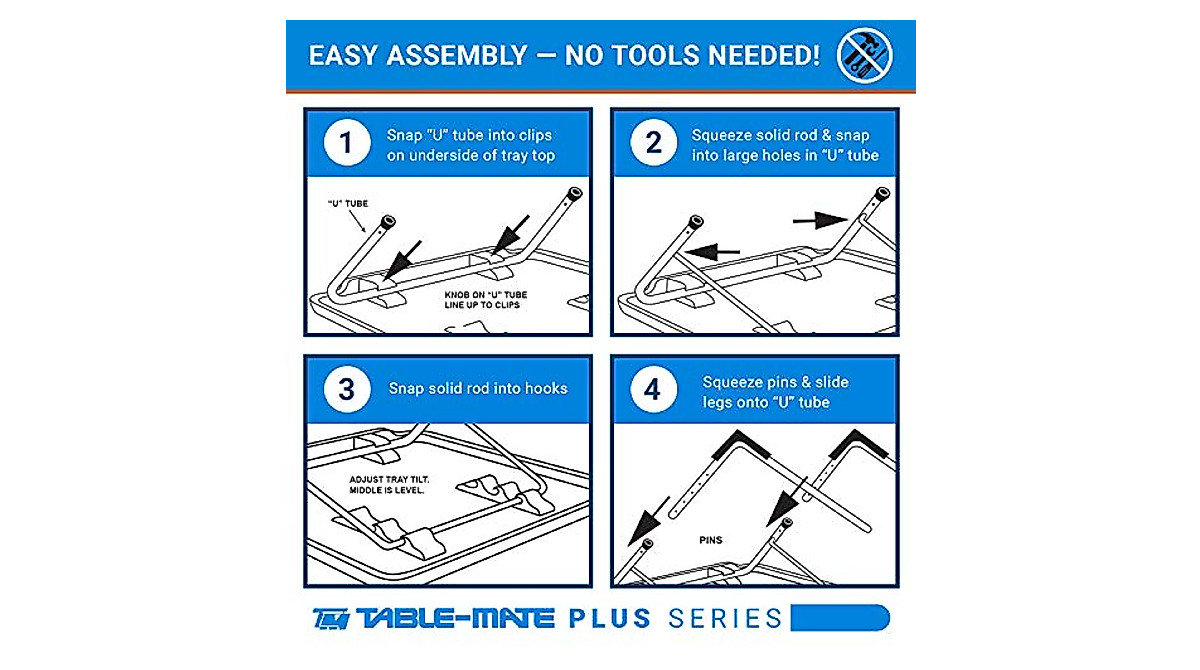 EASY ASSEMBLY — NO TOOLS NEEDED!

1 Snap "U" tube into clips on underside of tray top

"U" TUBE

KNOB ON "U" TUBE LINE UP TO CLIPS

2 Squeeze solid rod & snap into large holes in "U" tube

3 Snap solid rod into hooks

ADJUST TRAY TILT. MIDDLE IS LEVEL.

4 Squeeze pins & slide legs onto "U" tube

PINS

TM TABLE-MATE PLUS SERIES