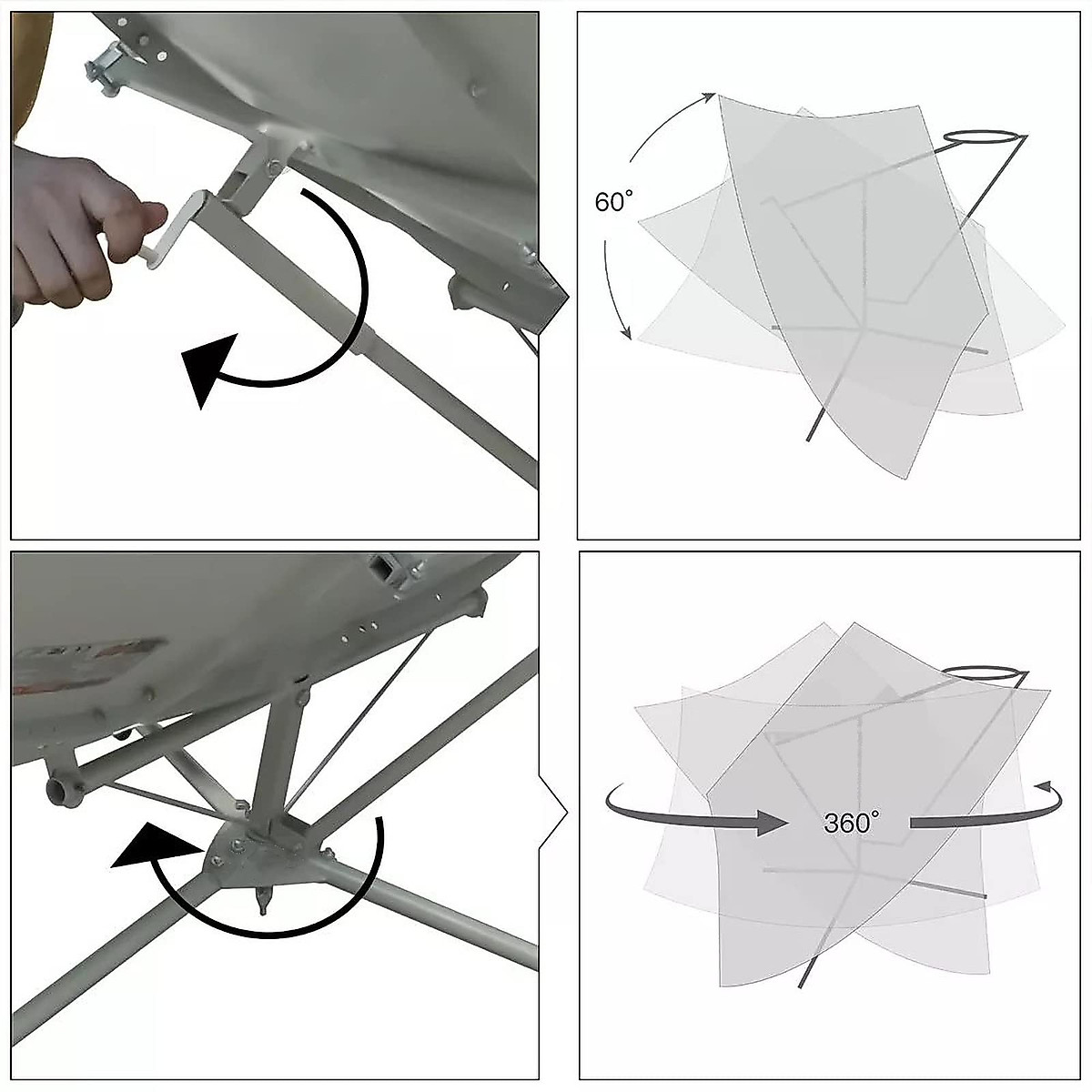 60°

360°