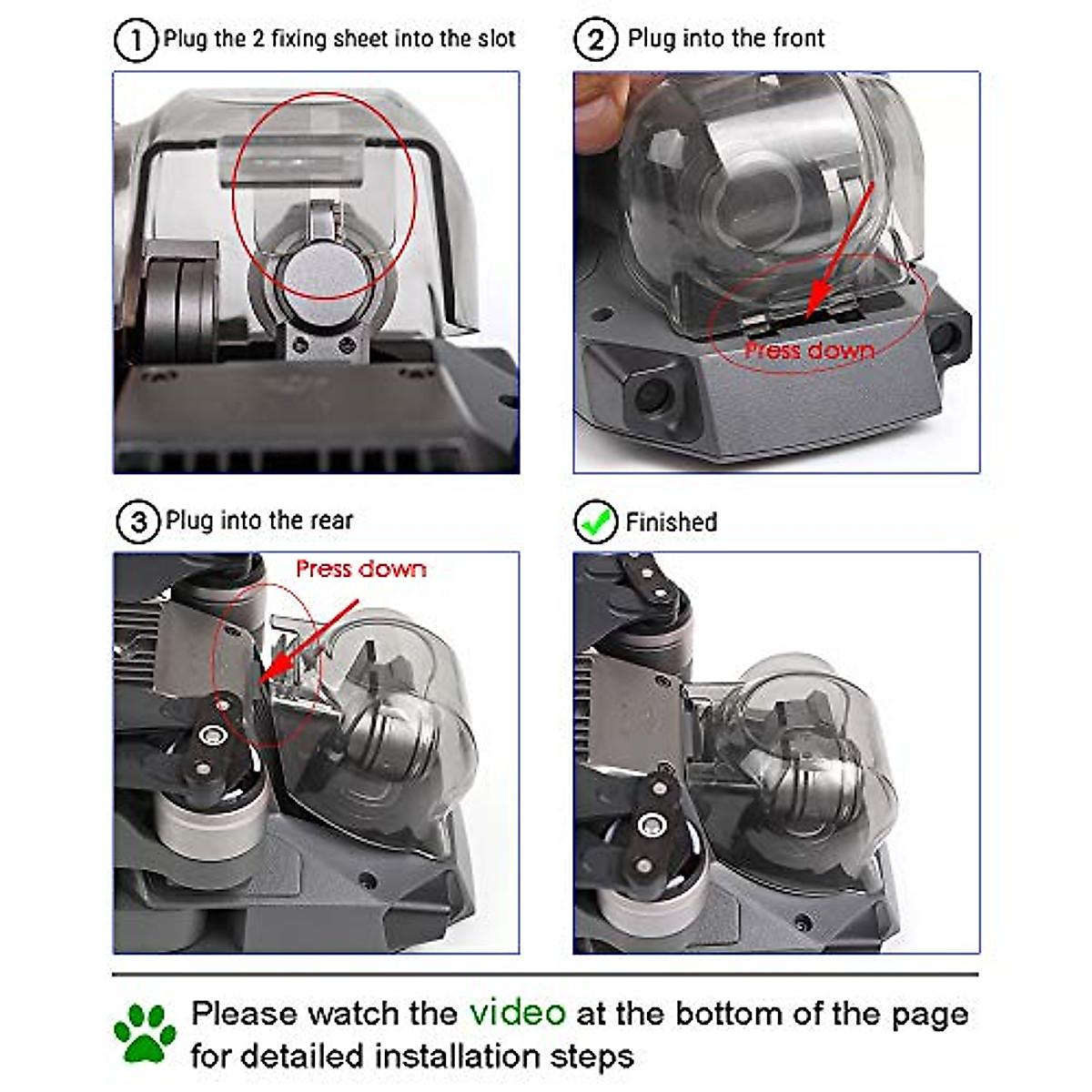 1 Plug the 2 fixing sheet into the slot

2 Plug into the front

Press down

3 Plug into the rear

Press down

Finished

Please watch the video at the bottom of the page for detailed installation steps