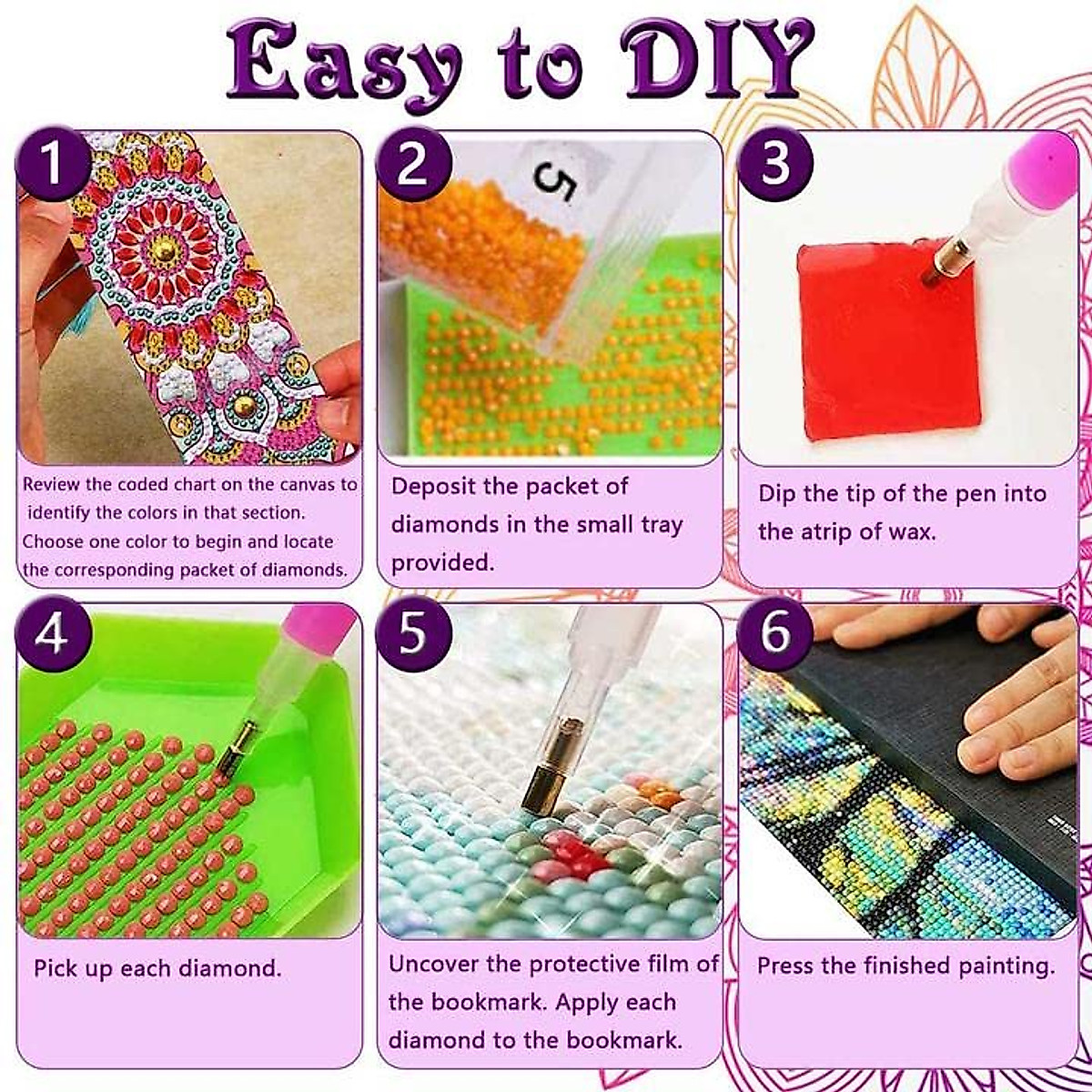 Easy to DIY

1

Review the coded chart on the canvas to identify the colors in that section. Choose one color to begin and locate the corresponding packet of diamonds.

2

5

Deposit the packet of diamonds in the small tray provided.

3

Dip the tip of the pen into the atrip of wax.

4

Pick up each diamond.

5

Uncover the protective film of the bookmark. Apply each diamond to the bookmark.

6

Press the finished painting.