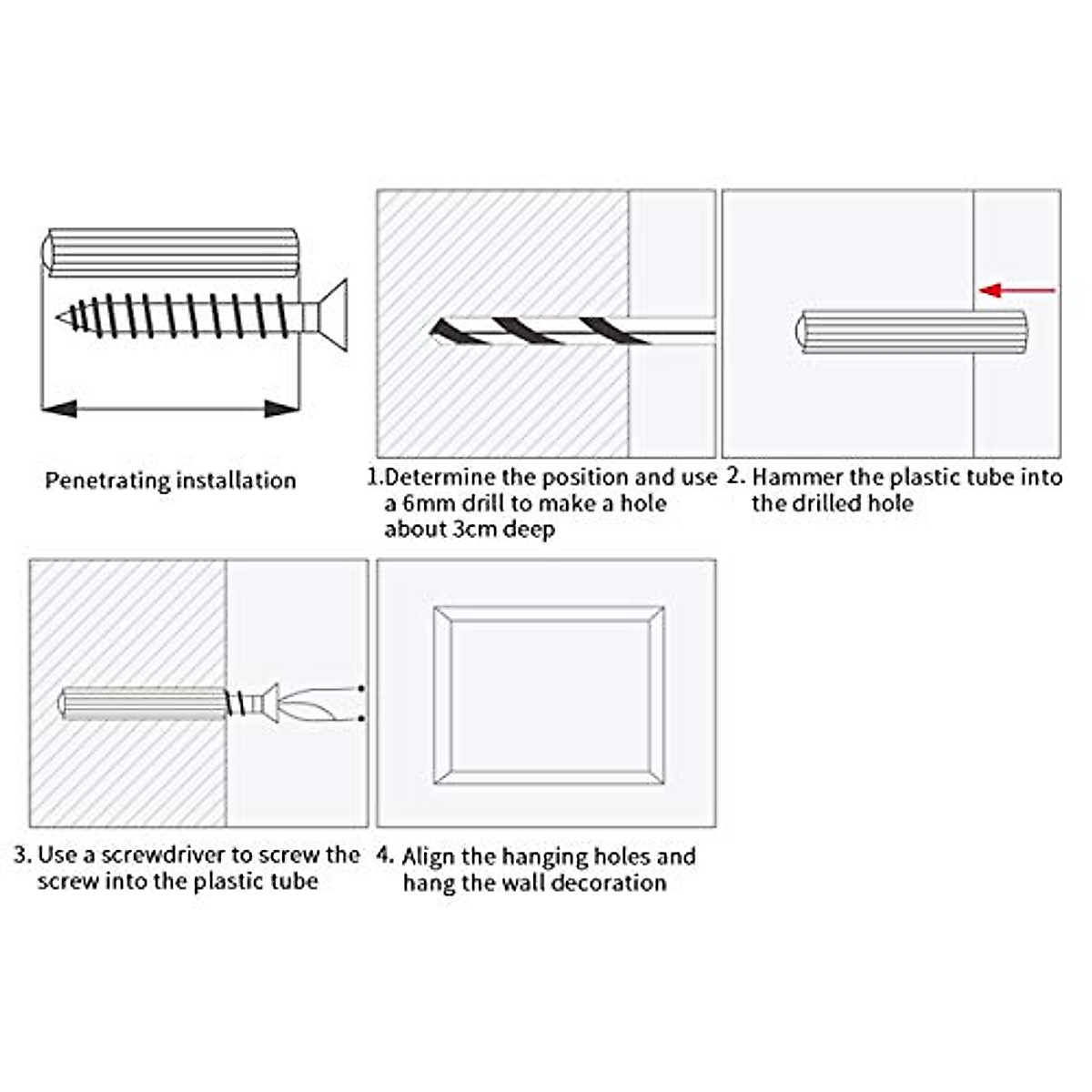 Penetrating installation

1.Determine the position and use a 6mm drill to make a hole about 3cm deep

2. Hammer the plastic tube into the drilled hole

3. Use a screwdriver to screw the screw into the plastic tube

4. Align the hanging holes and hang the wall decoration